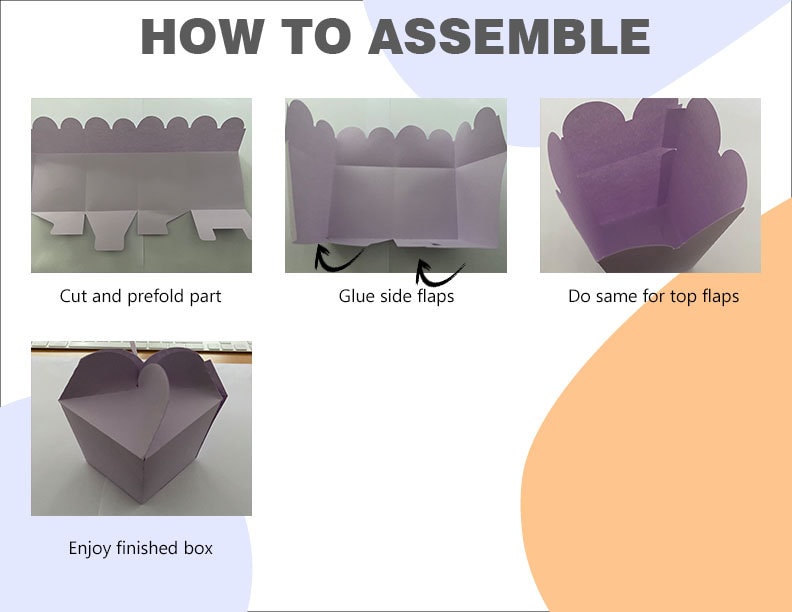 HOW TO ASSEMBLE

Cut and prefold part

Glue side flaps

Do same for top flaps

Enjoy finished box