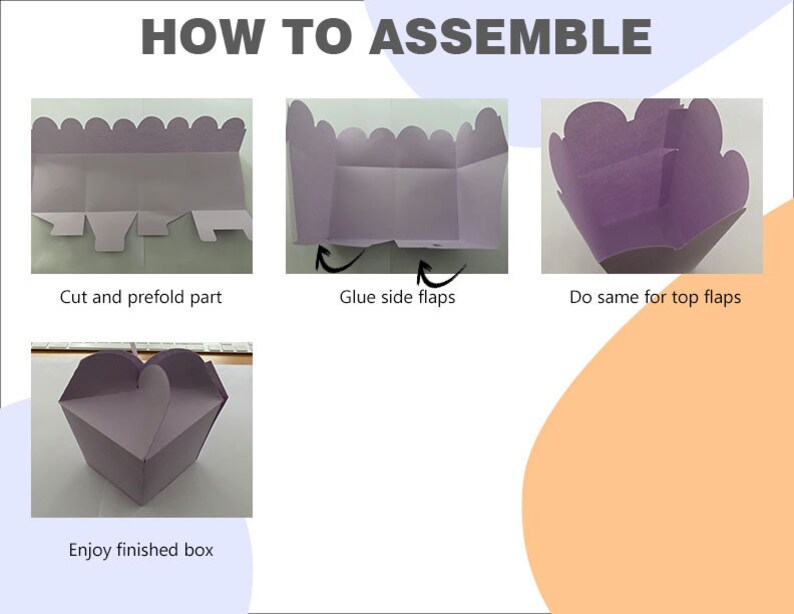 HOW TO ASSEMBLE

Cut and prefold part

Glue side flaps

Do same for top flaps

Enjoy finished box