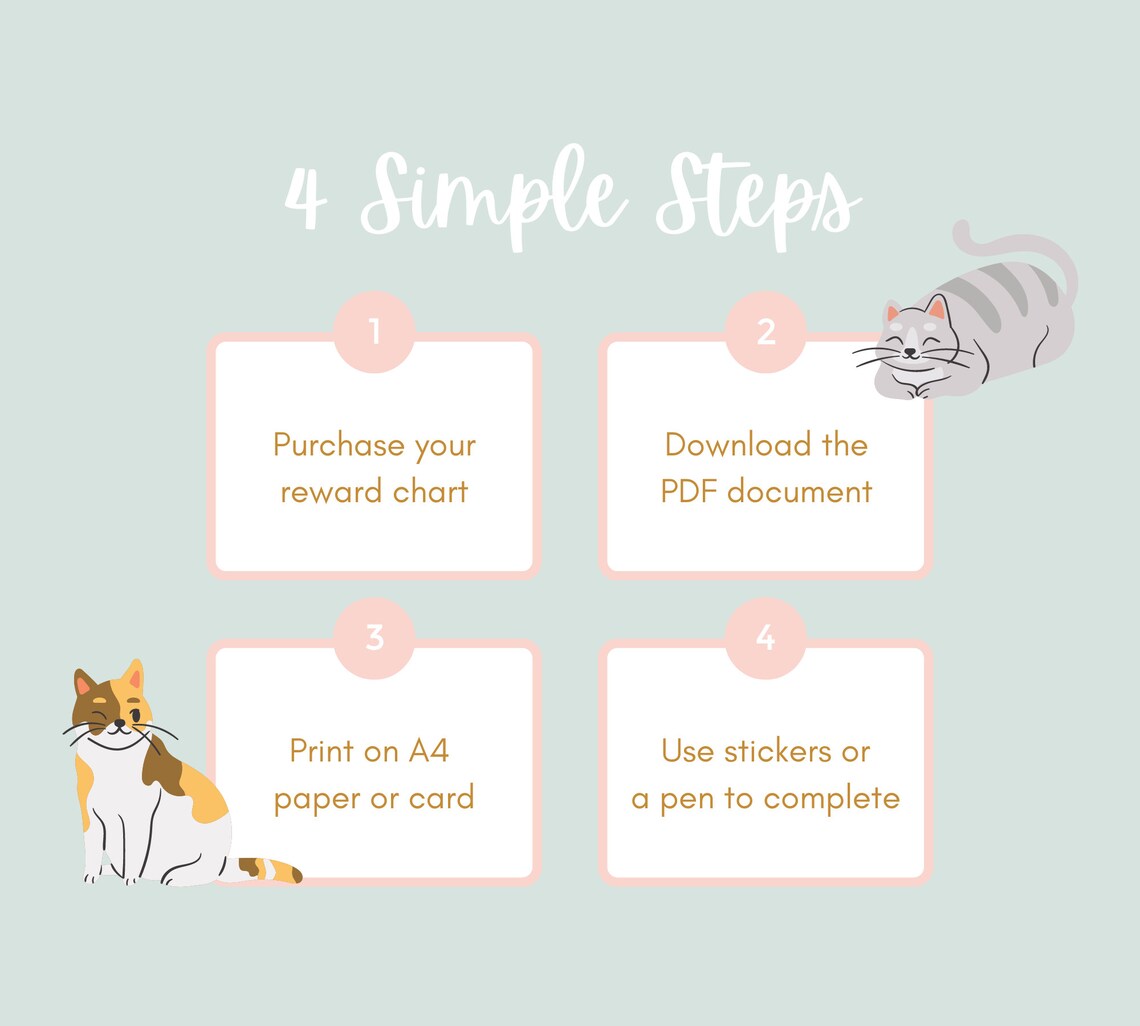 4 Simple Steps

1
Purchase your reward chart

2
Download the PDF document

3
Print on A4 paper or card

4
Use stickers or a pen to complete