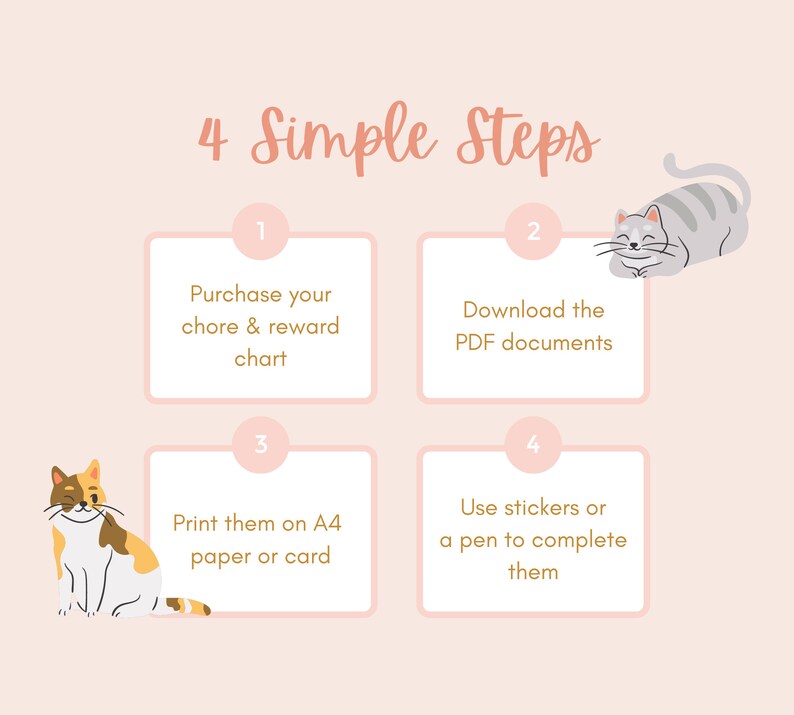 4 Simple Steps

1

Purchase your chore & reward chart

2

Download the PDF documents

3

Print them on A4 paper or card

4

Use stickers or a pen to complete them