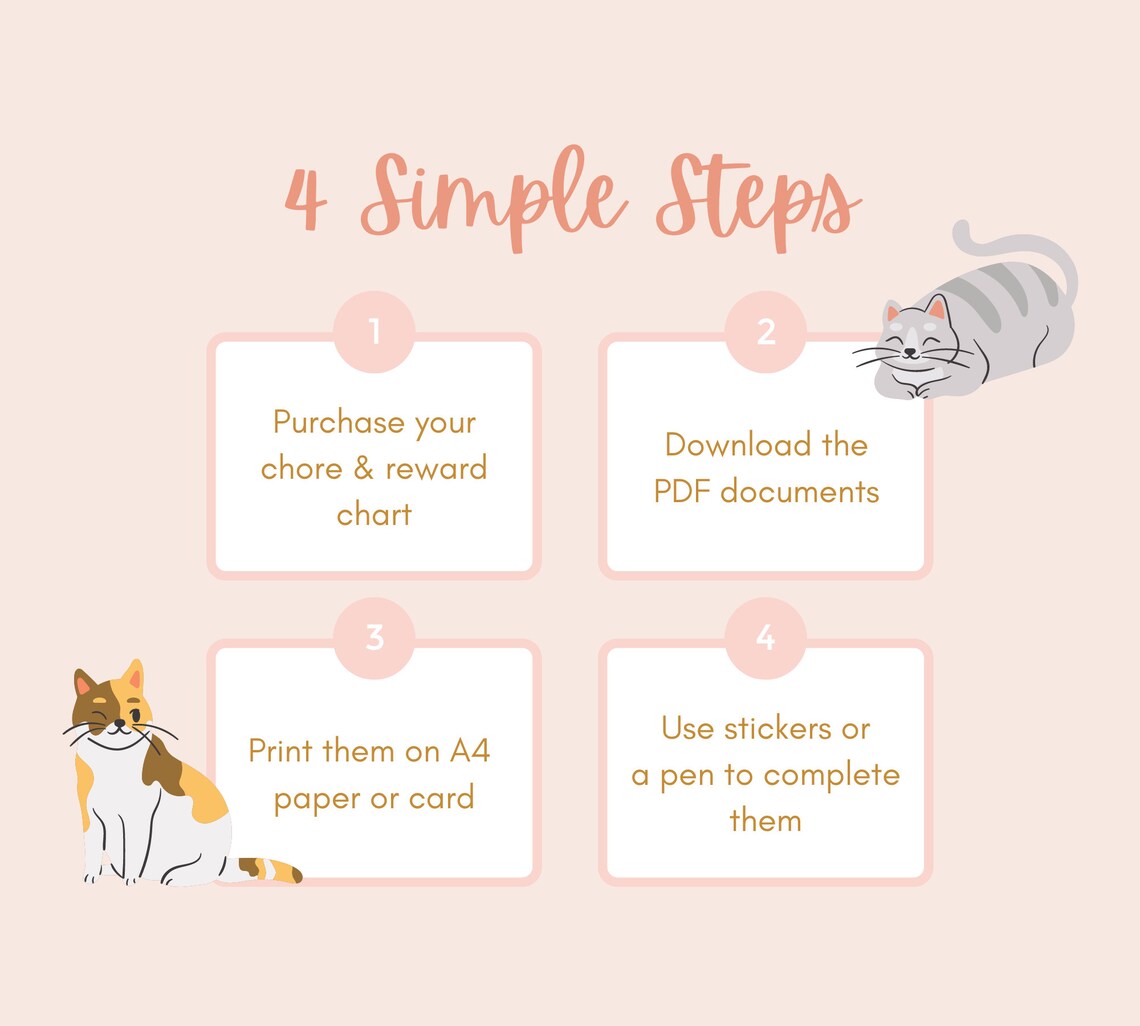 4 Simple Steps

1

Purchase your chore & reward chart

2

Download the PDF documents

3

Print them on A4 paper or card

4

Use stickers or a pen to complete them