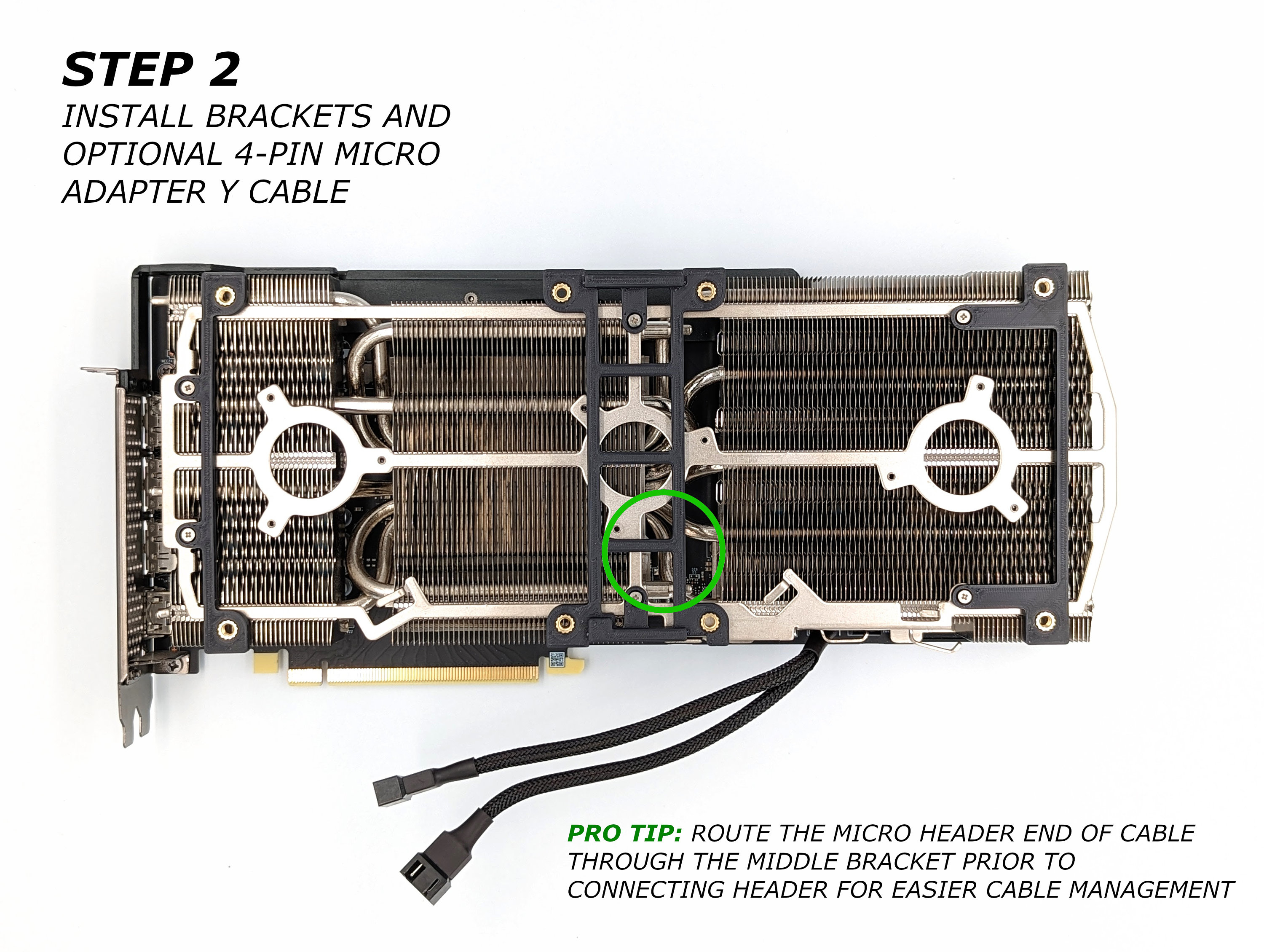 STEP 2
INSTALL BRACKETS AND OPTIONAL 4-PIN MICRO ADAPTER Y CABLE

PRO TIP: ROUTE THE MICRO HEADER END OF CABLE THROUGH THE MIDDLE BRACKET PRIOR TO CONNECTING HEADER FOR EASIER CABLE MANAGEMENT