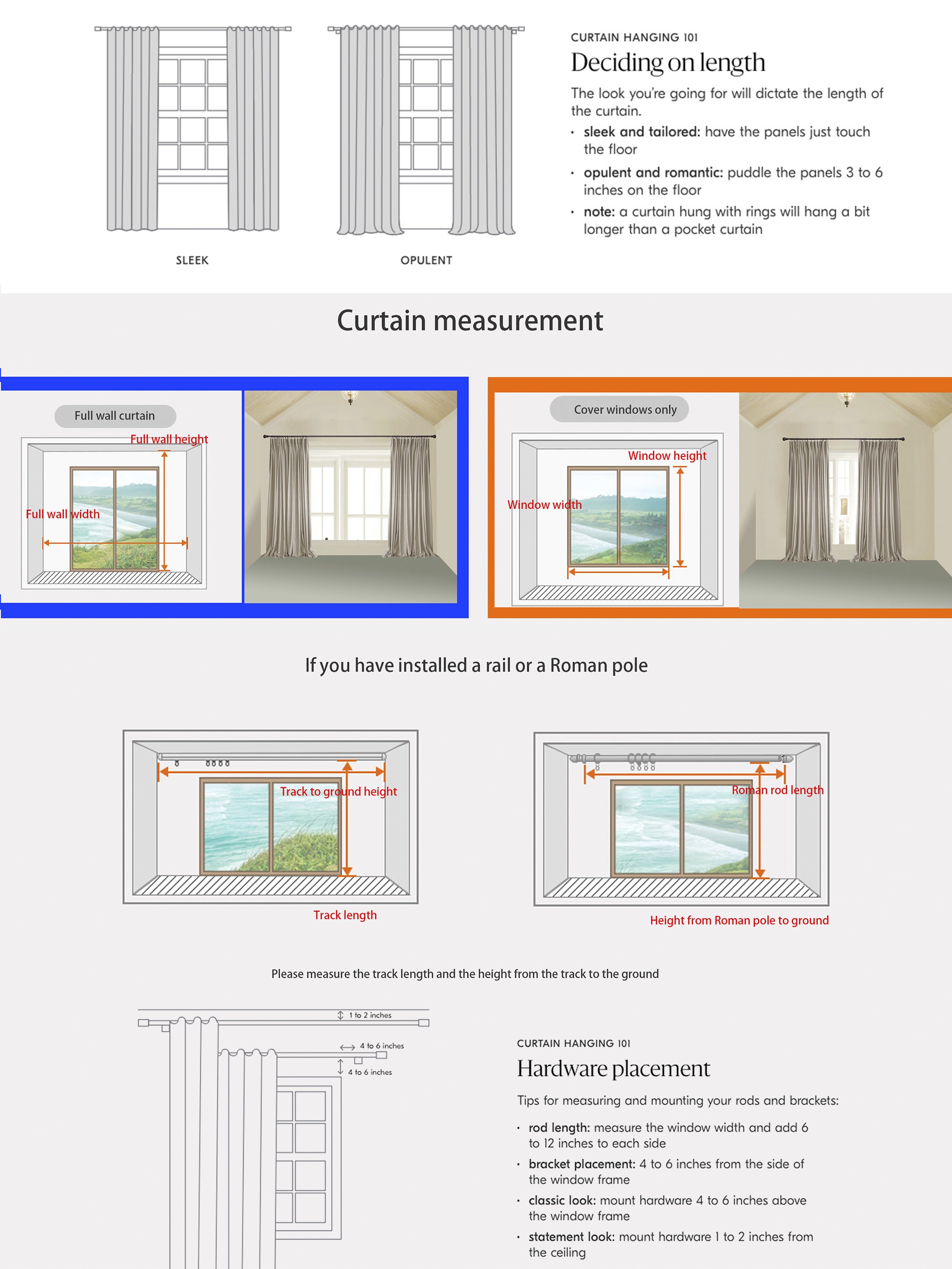 SLEEK

OPULENT

CURTAIN HANGING 101

Deciding on length

The look you're going for will dictate the length of the curtain.

· sleek and tailored: have the panels just touch the floor

· opulent and romantic: puddle the panels 3 to 6 inches on the floor

· note: a curtain hung with rings will hang a bit longer than a pocket curtain

Curtain measurement

Full wall curtain

Full wall height

Full wall width

Cover windows only

Window height

Window width

If you have installed a rail or a Roman pole

Track to ground height

Track length

Roman rod length

Height from Roman pole to ground

Please measure the track length and the height from the track to the ground

1 to 2 inches

4 to 6 inches

4 to 6 inches

CURTAIN HANGING 101

Hardware placement

Tips for measuring and mounting your rods and brackets:

· rod length: measure the window width and add 6 to 12 inches to each side

· bracket placement: 4 to 6 inches from the side of the window frame

· classic look: mount hardware 4 to 6 inches above the window frame

· statement look: mount hardware 1 to 2 inches from the ceiling