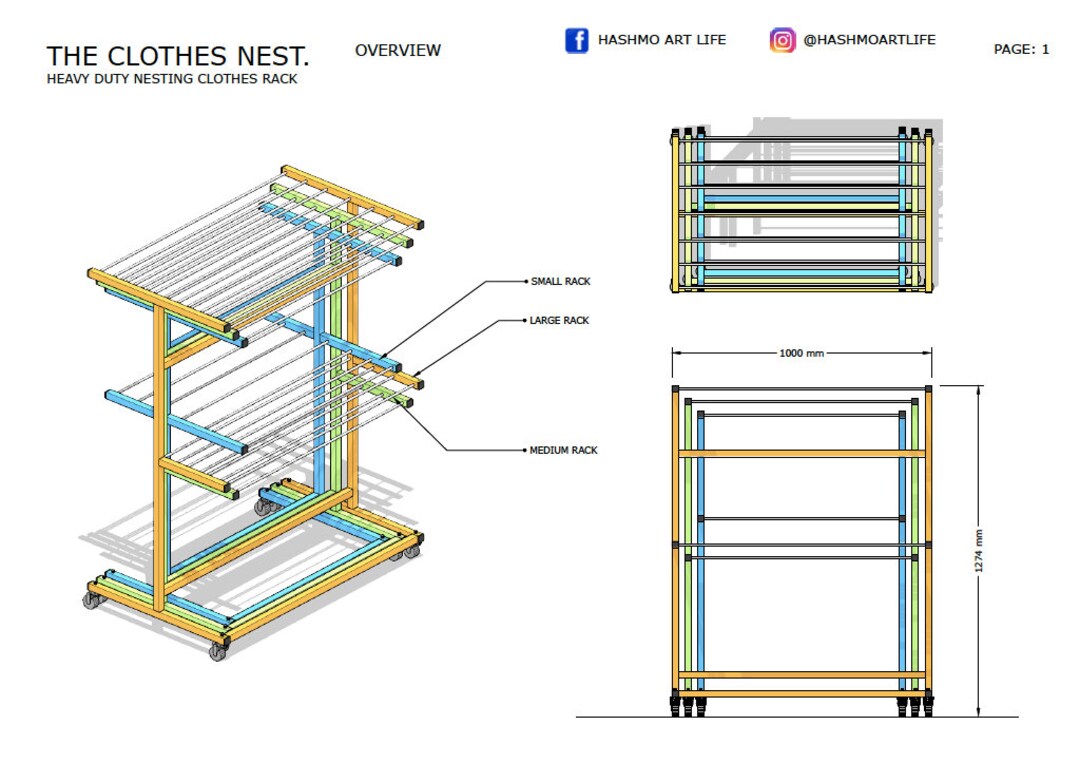 THE CLOTHES NEST.
HEAVY DUTY NESTING CLOTHES RACK

OVERVIEW

HASHMO ART LIFE

@HASHMOARTLIFE

PAGE: 1

SMALL RACK

LARGE RACK

MEDIUM RACK

1000 mm

1274 mm