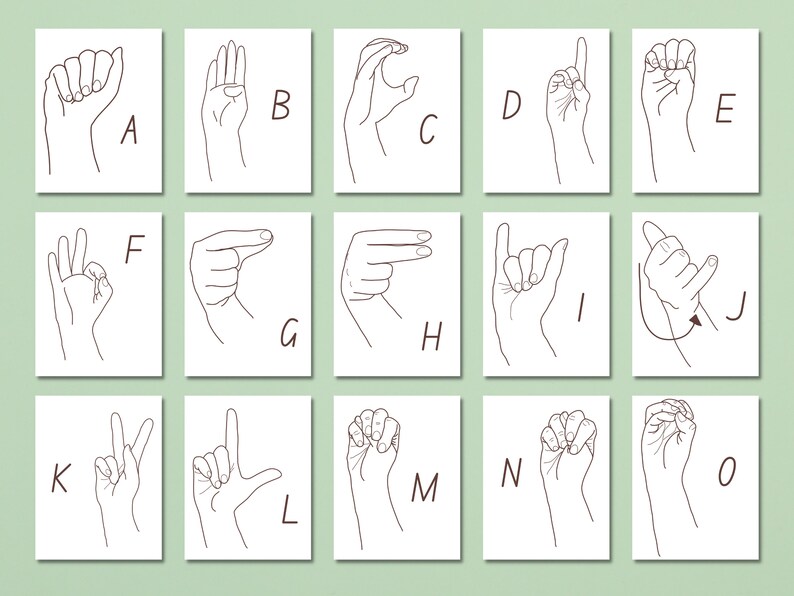 A

B

C

D

E

F

G

H

I

J

K

L

M

N

O