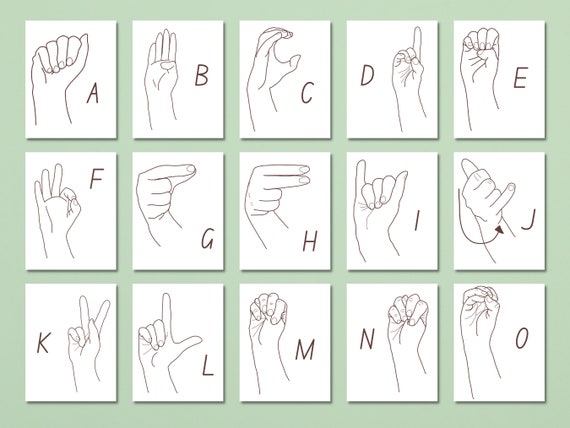 A B C D E
F G H I J
K L M N O