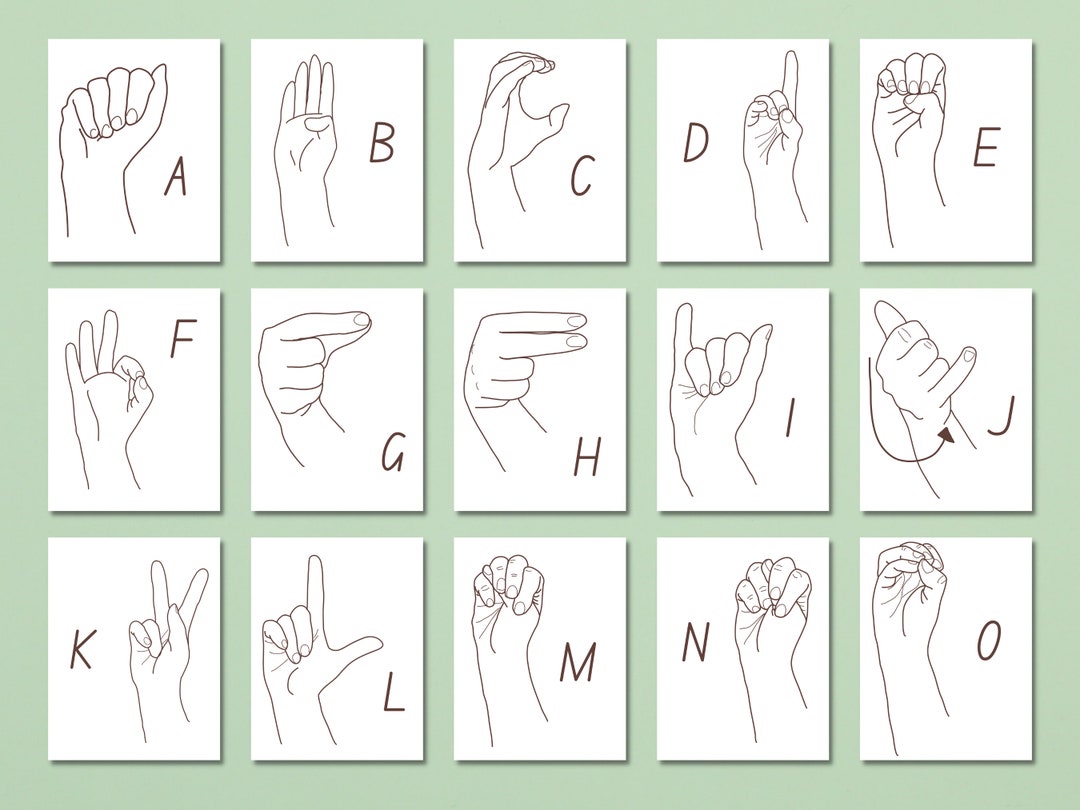 A

B

C

D

E

F

G

H

I

J

K

L

M

N

O