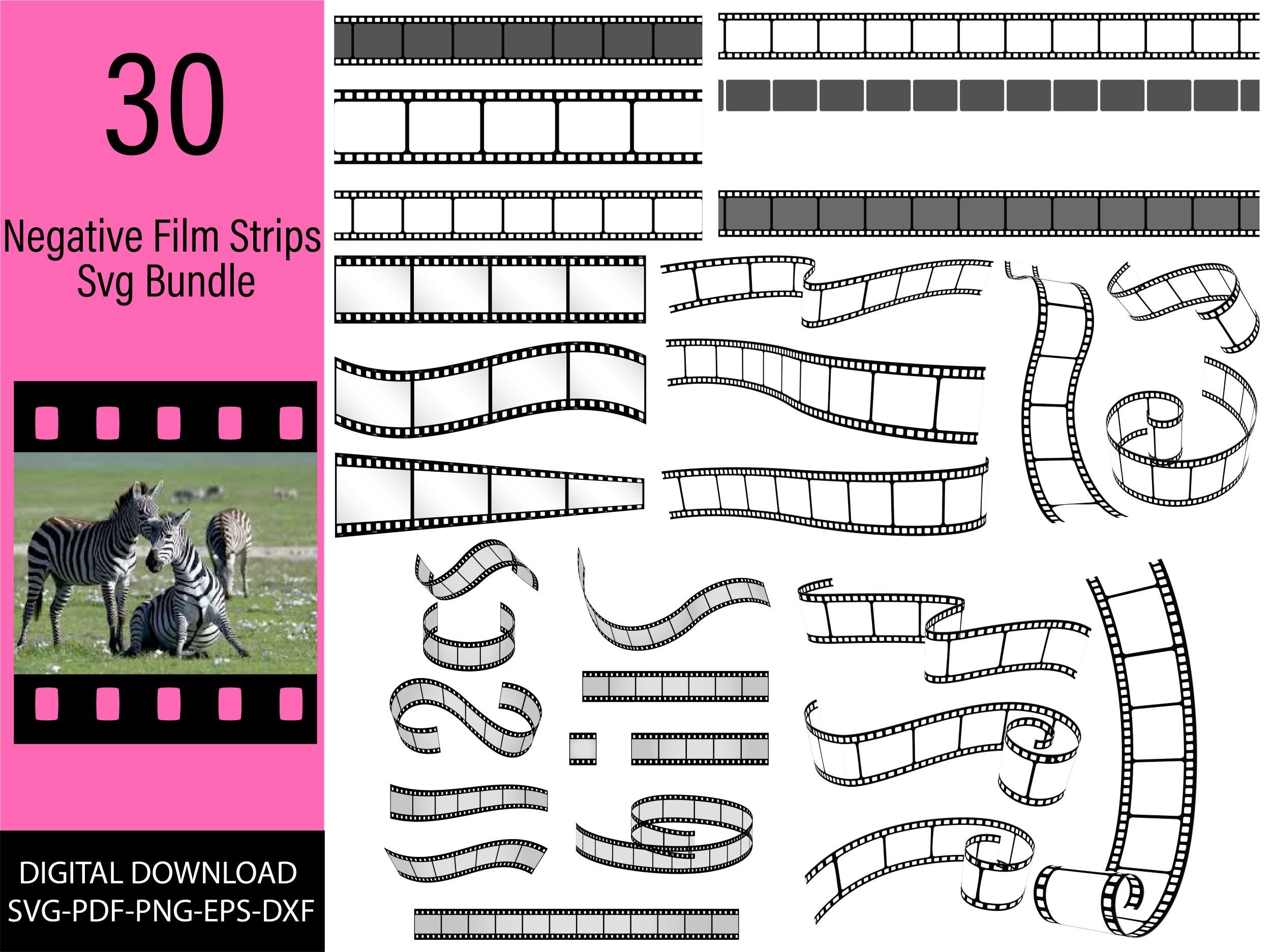 30

Negative Film Strips
Svg Bundle

DIGITAL DOWNLOAD
SVG-PDF-PNG-EPS-DXF