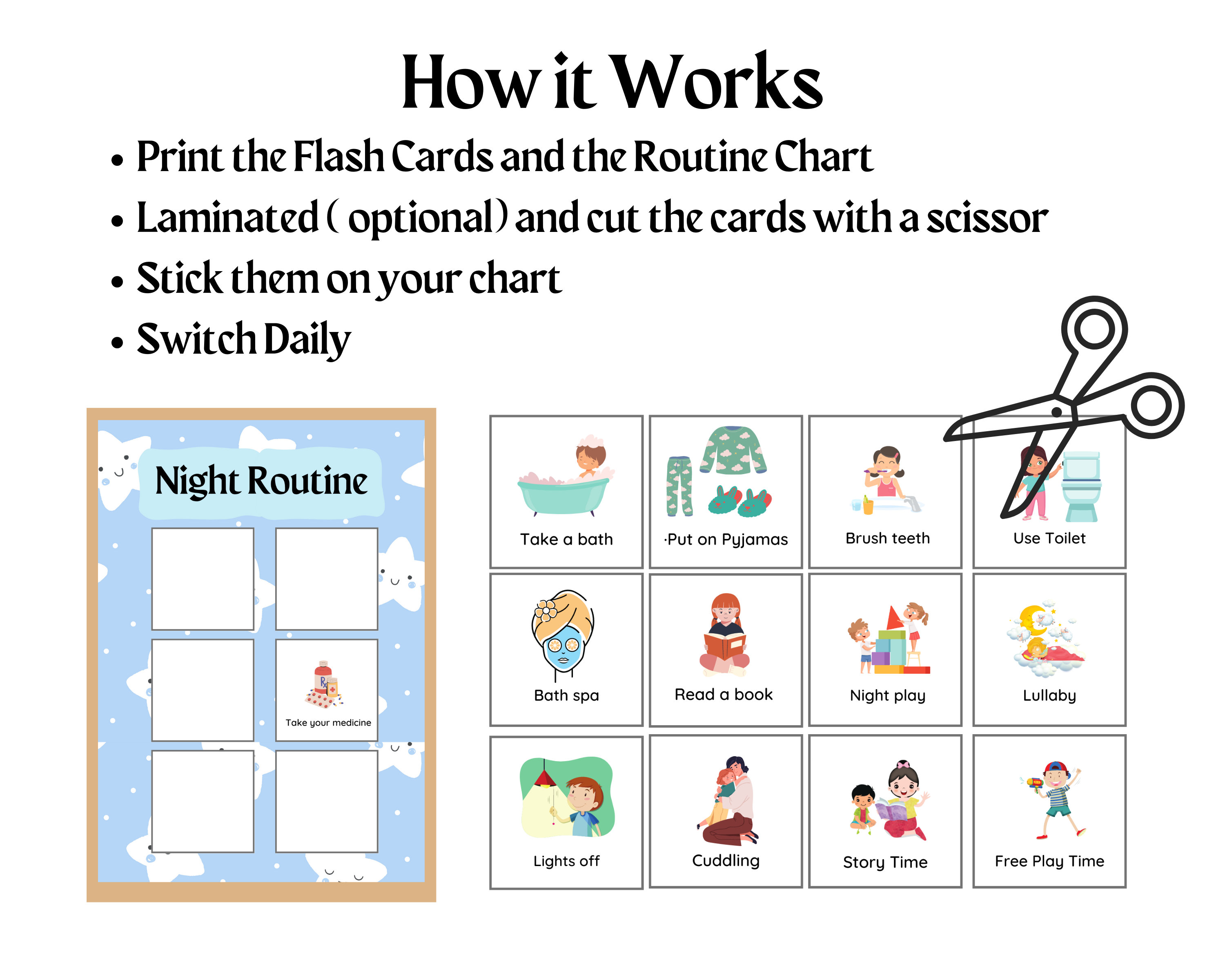 How it Works

• Print the Flash Cards and the Routine Chart
• Laminated ( optional) and cut the cards with a scissor
• Stick them on your chart
• Switch Daily

Night Routine

Take your medicine

Take a bath

·Put on Pyjamas

Brush teeth

Use Toilet

Bath spa

Read a book

Night play

Lullaby

Lights off

Cuddling

Story Time

Free Play Time