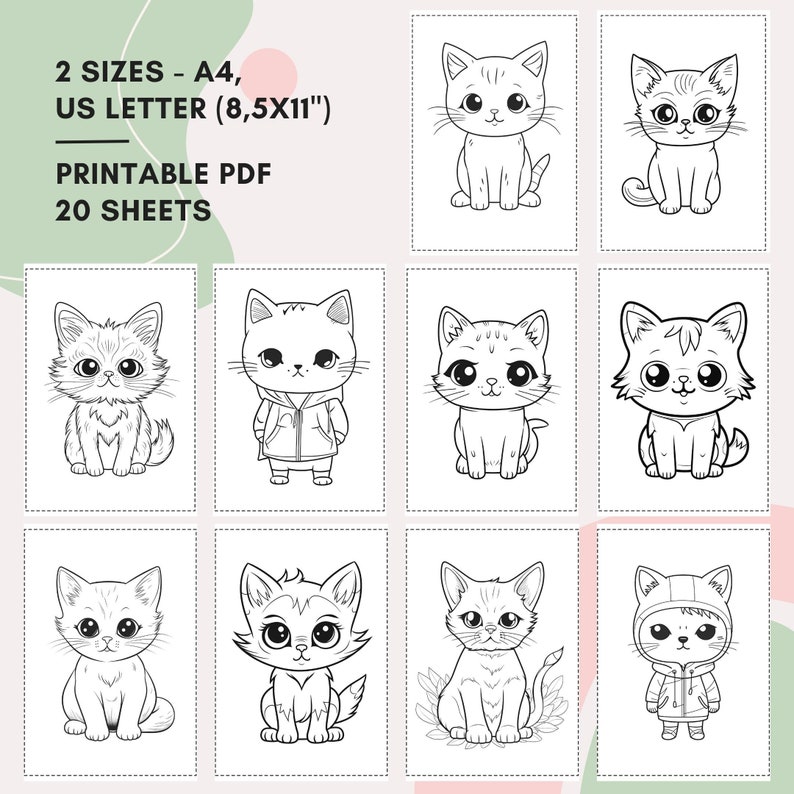 2 SIZES - A4,
US LETTER (8,5X11")

PRINTABLE PDF
20 SHEETS