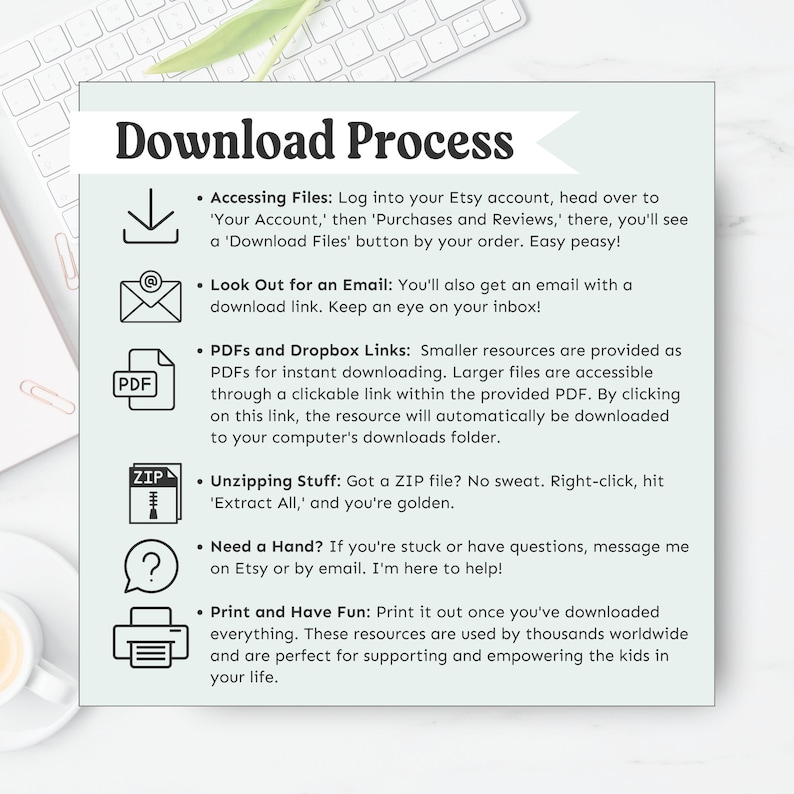 Download Process

• Accessing Files: Log into your Etsy account, head over to 'Your Account,' then 'Purchases and Reviews,' there, you'll see a 'Download Files' button by your order. Easy peasy!

@

• Look Out for an Email: You'll also get an email with a download link. Keep an eye on your inbox!

PDF

• PDFs and Dropbox Links: Smaller resources are provided as PDFs for instant downloading. Larger files are accessible through a clickable link within the provided PDF. By clicking on this link, the resource will automatically be downloaded to your computer's downloads folder.

ZIP

• Unzipping Stuff: Got a ZIP file? No sweat. Right-click, hit 'Extract All,' and you're golden.

?

• Need a Hand? If you're stuck or have questions, message me on Etsy or by email. I'm here to help!

• Print and Have Fun: Print it out once you've downloaded everything. These resources are used by thousands worldwide and are perfect for supporting and empowering the kids in your life.