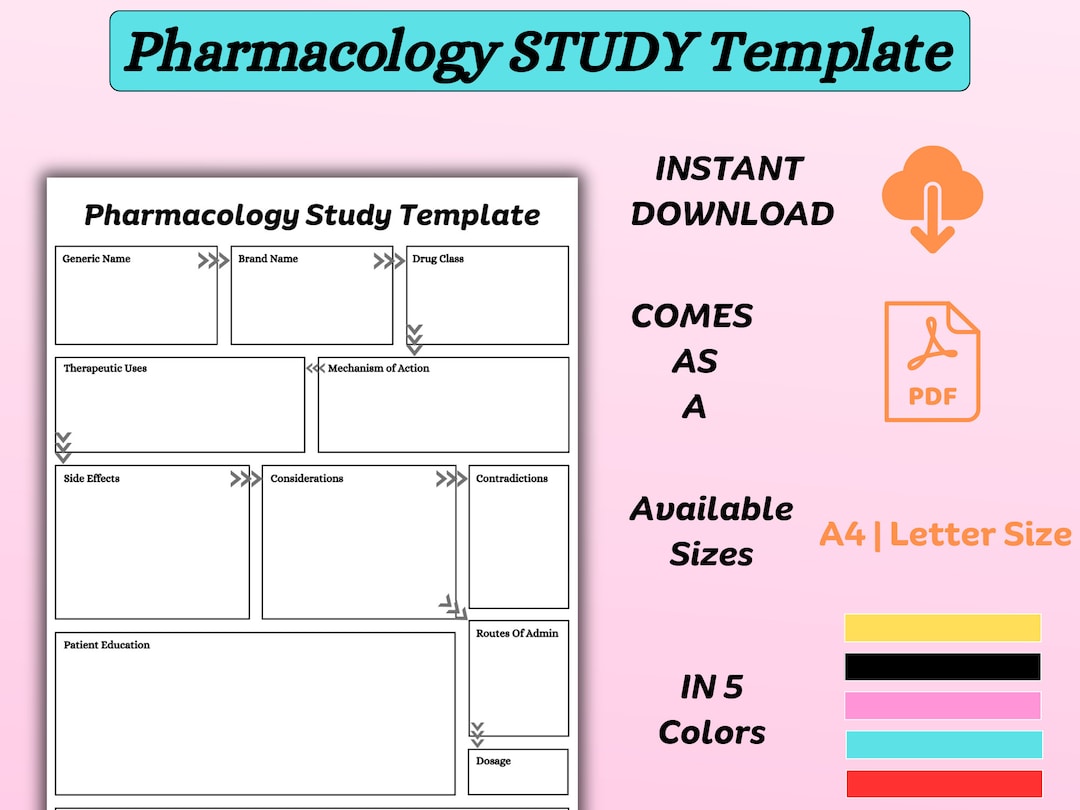 Pharmacology STUDY Template

Pharmacology Study Template

Generic Name

Brand Name

Drug Class

Therapeutic Uses

Mechanism of Action

Side Effects

Considerations

Contradictions

Patient Education

Routes Of Admin

Dosage

INSTANT DOWNLOAD

COMES AS A

PDF

Available Sizes

A4 | Letter Size

IN 5 Colors