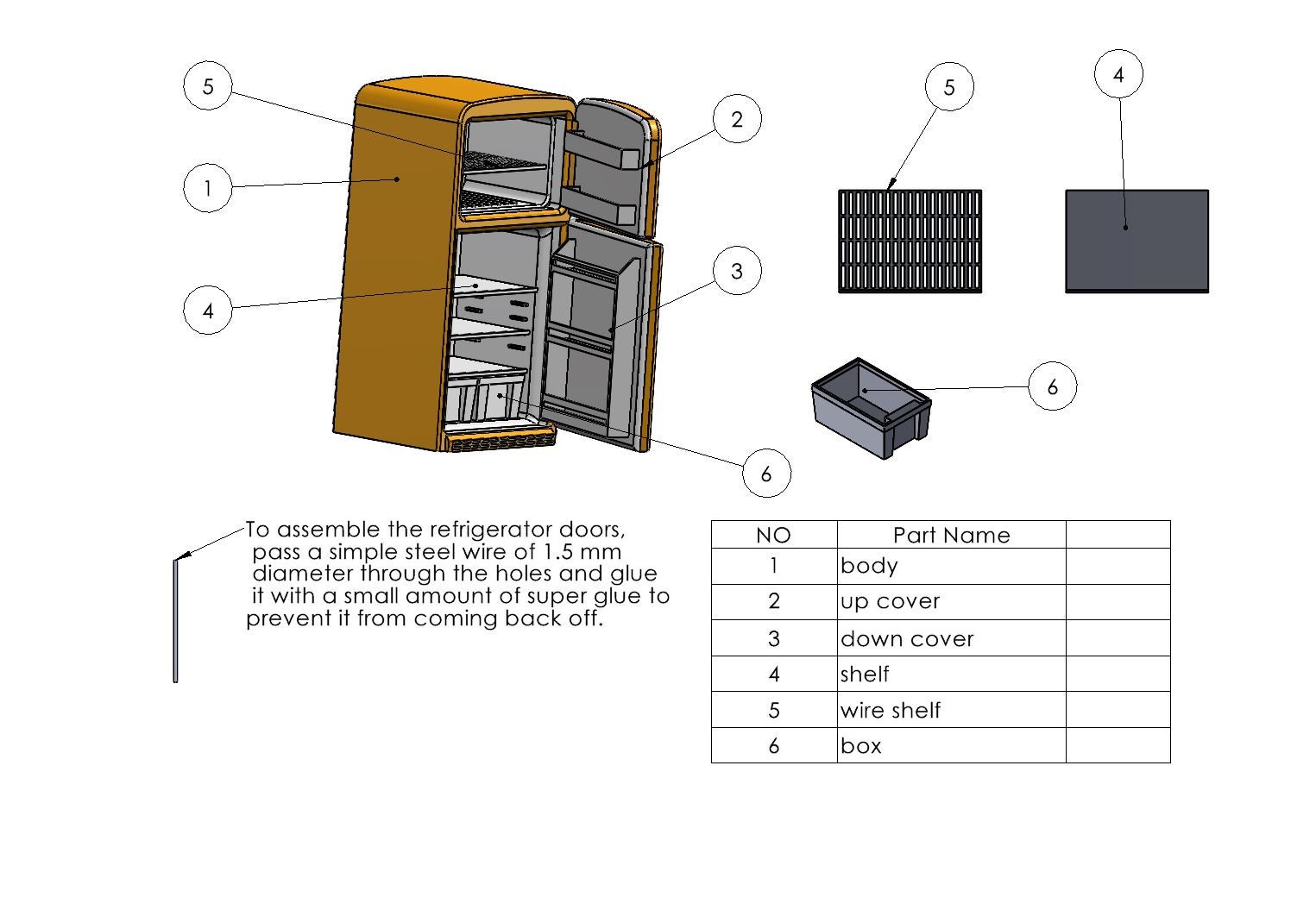 5

1

4

2

3

6

5

4

6

To assemble the refrigerator doors, pass a simple steel wire of 1.5 mm diameter through the holes and glue it with a small amount of super glue to prevent it from coming back off.

| NO | Part Name | |
|---|---|---|
| 1 | body | |
| 2 | up cover | |
| 3 | down cover | |
| 4 | shelf | |
| 5 | wire shelf | |
| 6 | box | |