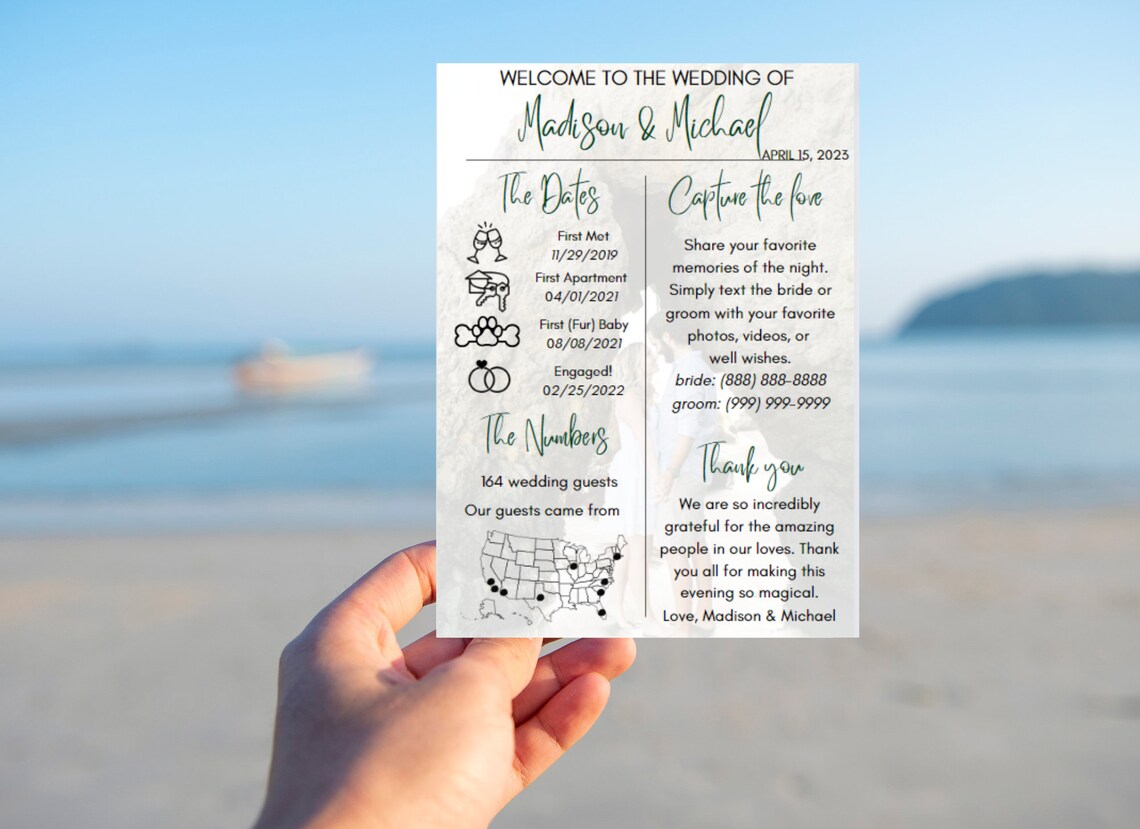 WELCOME TO THE WEDDING OF
Madison & Michael
APRIL 15, 2023

The Dates

First Met
11/29/2019

First Apartment
04/01/2021

First (Fur) Baby
08/08/2021

Engaged!
02/25/2022

The Numbers

164 wedding guests

Our guests came from

Capture the love

Share your favorite memories of the night. Simply text the bride or groom with your favorite photos, videos, or well wishes.
bride: (888) 888-8888
groom: (999) 999-9999

Thank you

We are so incredibly grateful for the amazing people in our loves. Thank you all for making this evening so magical.
Love, Madison & Michael