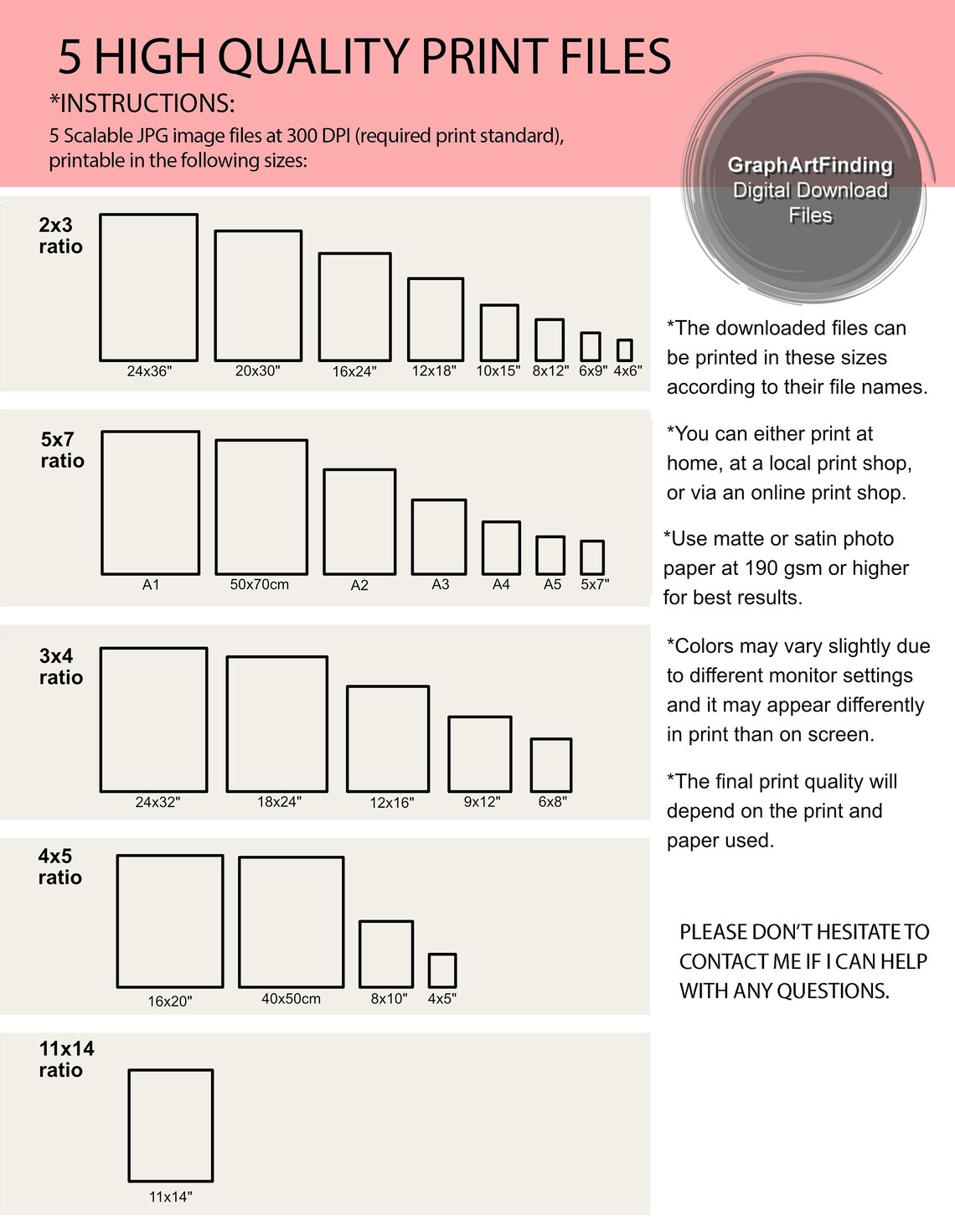 5 HIGH QUALITY PRINT FILES

*INSTRUCTIONS:

5 Scalable JPG image files at 300 DPI (required print standard), printable in the following sizes:

GraphArtFinding
Digital Download
Files

2x3
ratio

24x36" 20x30" 16x24" 12x18" 10x15" 8x12" 6x9" 4x6"

5x7
ratio

A1 50x70cm A2 A3 A4 A5 5x7"

3x4
ratio

24x32" 18x24" 12x16" 9x12" 6x8"

4x5
ratio

16x20" 40x50cm 8x10" 4x5"

11x14
ratio

11x14"

*The downloaded files can be printed in these sizes according to their file names.

*You can either print at home, at a local print shop, or via an online print shop.

*Use matte or satin photo paper at 190 gsm or higher for best results.

*Colors may vary slightly due to different monitor settings and it may appear differently in print than on screen.

*The final print quality will depend on the print and paper used.

PLEASE DON'T HESITATE TO CONTACT ME IF I CAN HELP WITH ANY QUESTIONS.