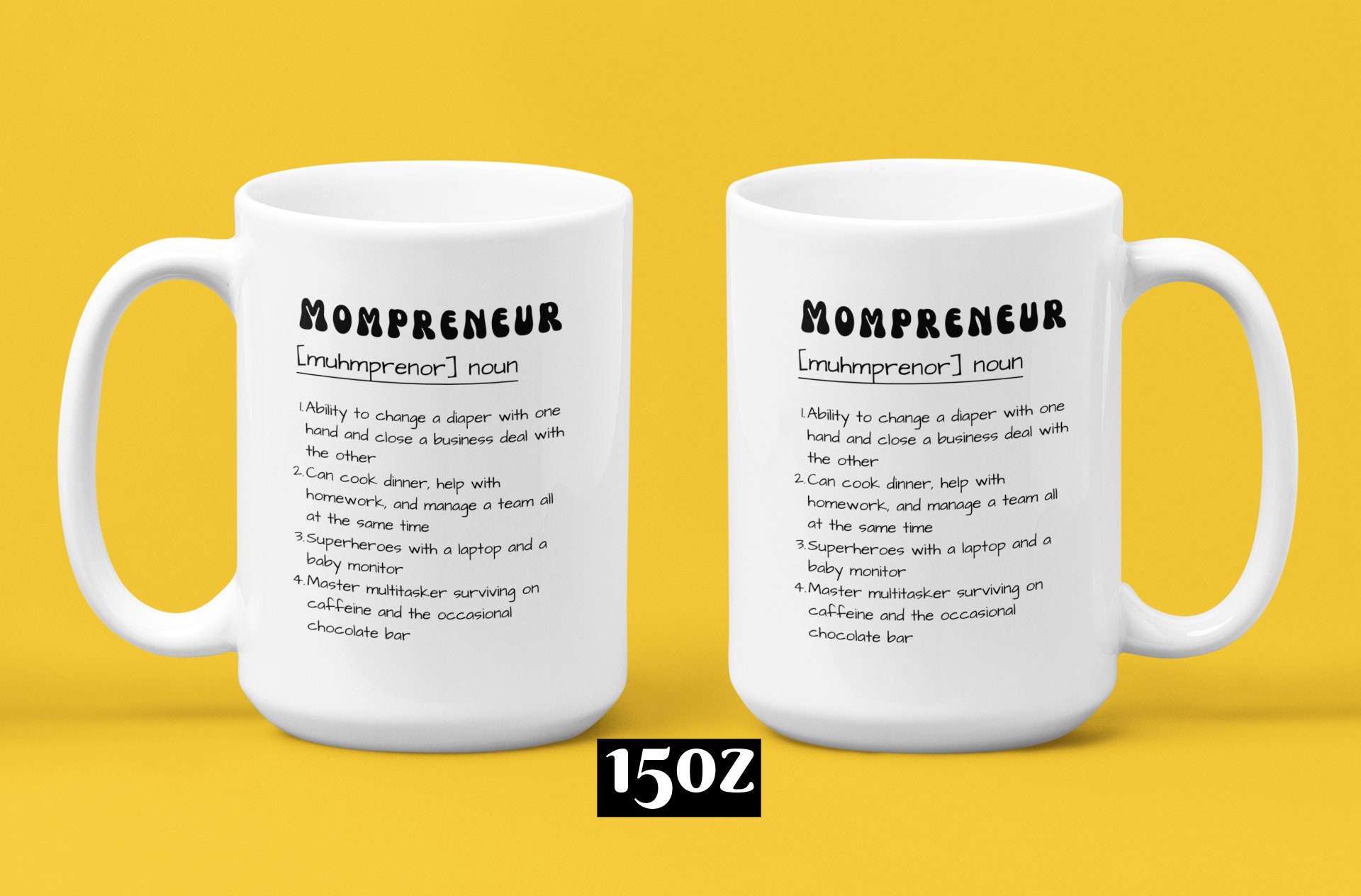 MOMPRENEUR

[muhmprenor] noun

1. Ability to change a diaper with one hand and close a business deal with the other
2. Can cook dinner, help with homework, and manage a team all at the same time
3. Superheroes with a laptop and a baby monitor
4. Master multitasker surviving on caffeine and the occasional chocolate bar

MOMPRENEUR

[muhmprenor] noun

1. Ability to change a diaper with one hand and close a business deal with the other
2. Can cook dinner, help with homework, and manage a team all at the same time
3. Superheroes with a laptop and a baby monitor
4. Master multitasker surviving on caffeine and the occasional chocolate bar

15oz