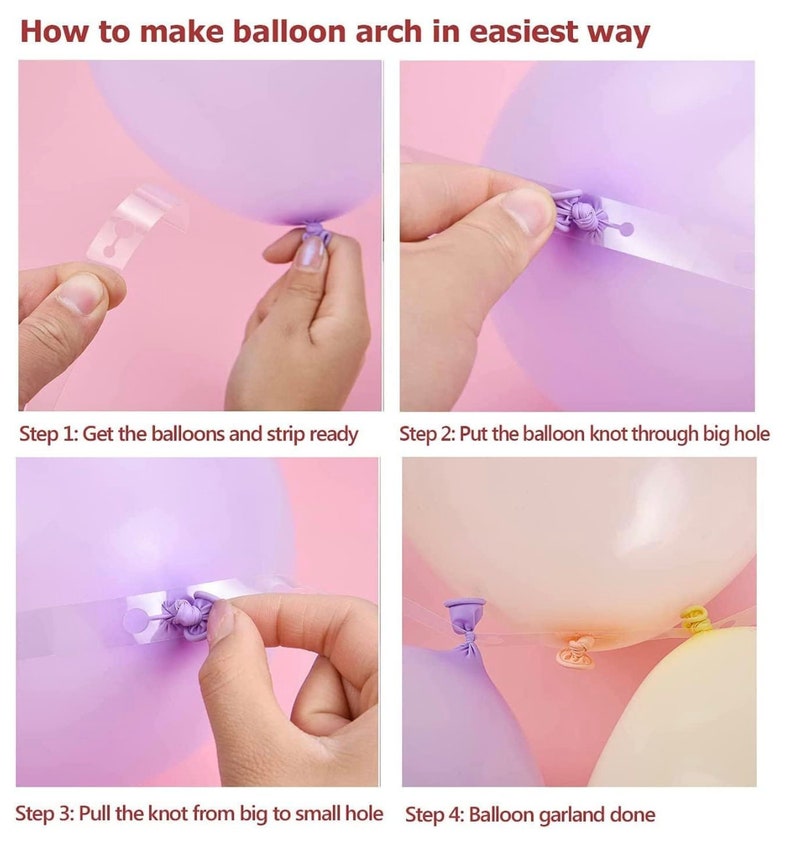 How to make balloon arch in easiest way

Step 1: Get the balloons and strip ready

Step 2: Put the balloon knot through big hole

Step 3: Pull the knot from big to small hole

Step 4: Balloon garland done