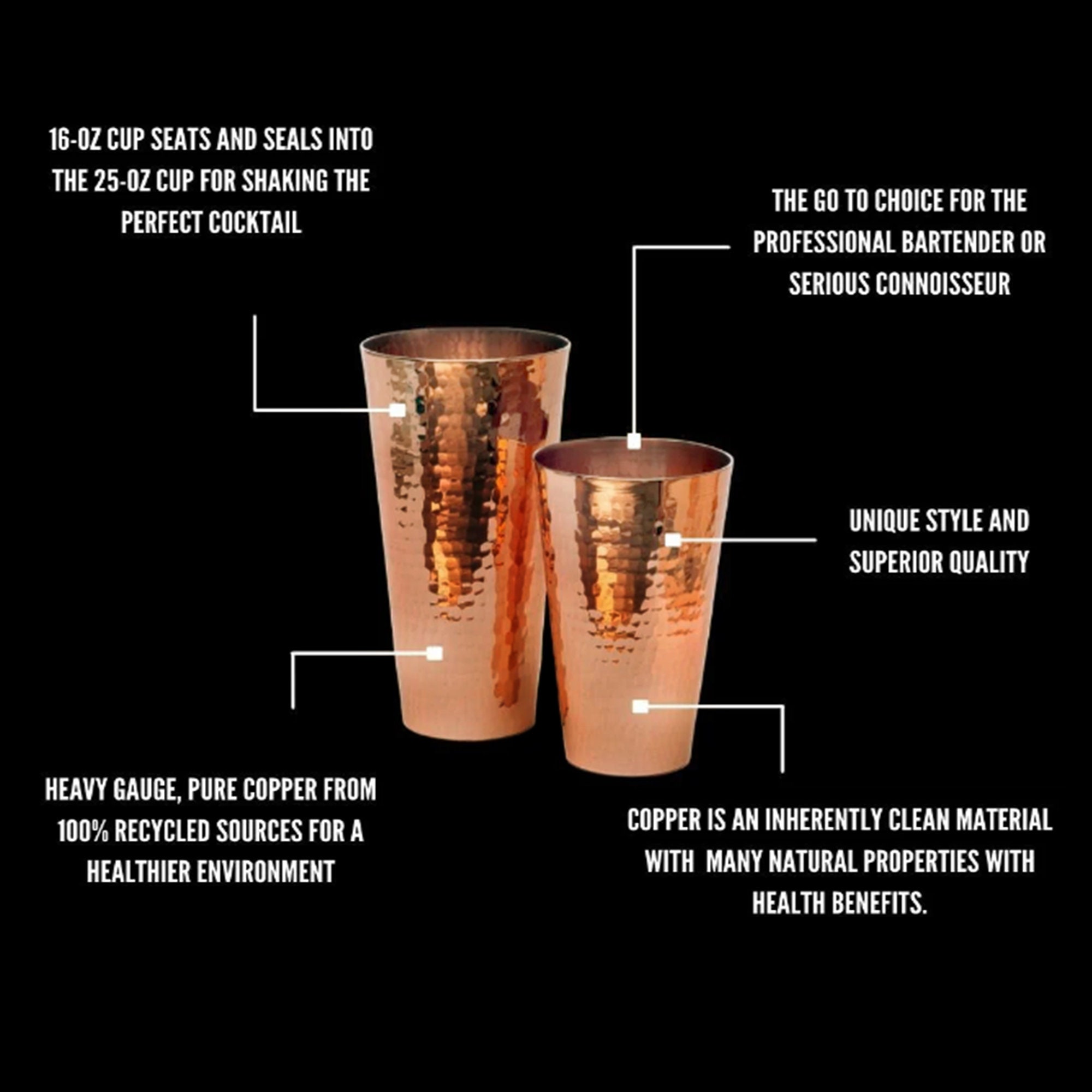 16-OZ CUP SEATS AND SEALS INTO THE 25-OZ CUP FOR SHAKING THE PERFECT COCKTAIL

THE GO TO CHOICE FOR THE PROFESSIONAL BARTENDER OR SERIOUS CONNOISSEUR

UNIQUE STYLE AND SUPERIOR QUALITY

HEAVY GAUGE, PURE COPPER FROM 100% RECYCLED SOURCES FOR A HEALTHIER ENVIRONMENT

COPPER IS AN INHERENTLY CLEAN MATERIAL WITH MANY NATURAL PROPERTIES WITH HEALTH BENEFITS.