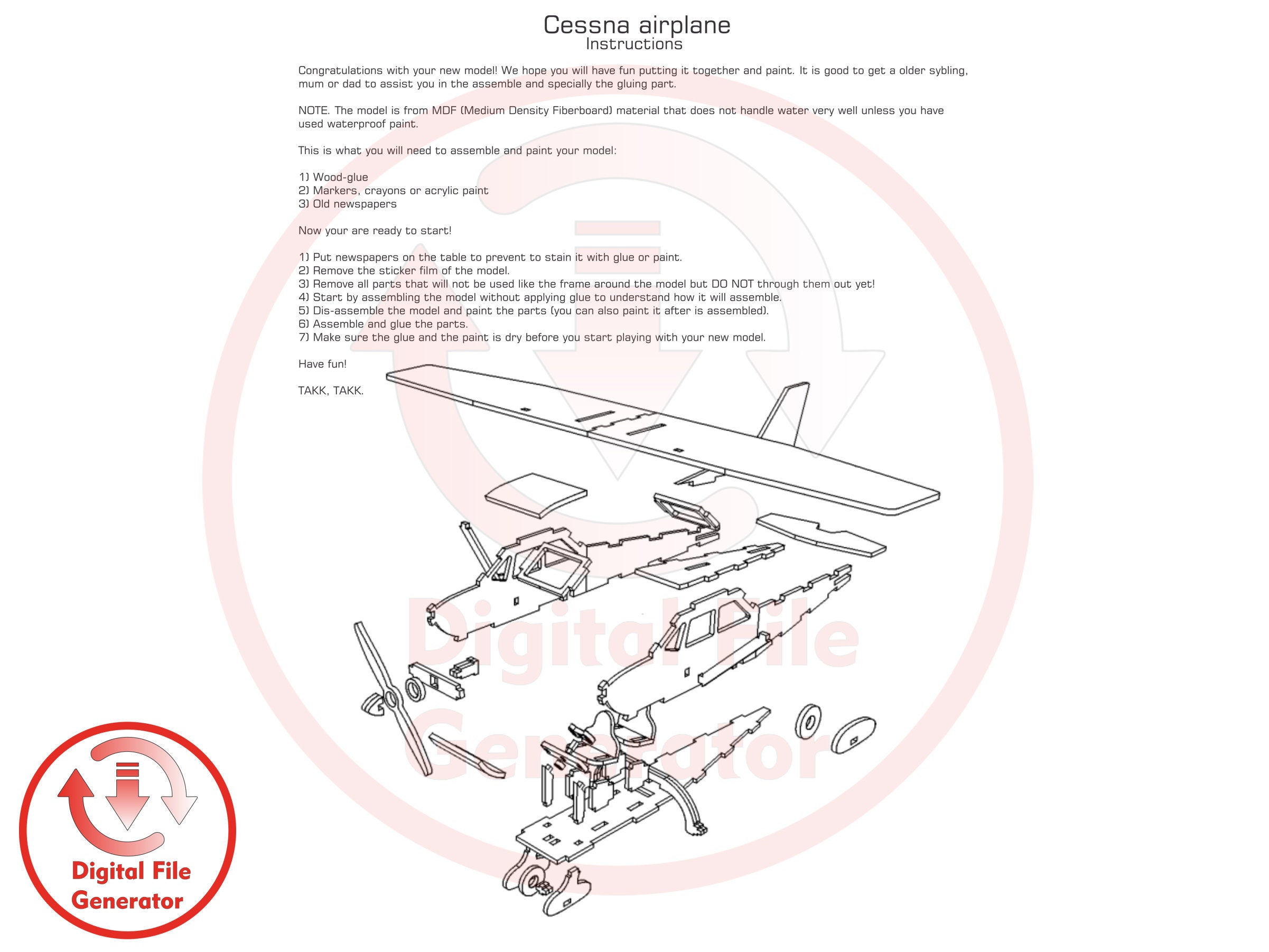 Cessna airplane
Instructions

Congratulations with your new model! We hope you will have fun putting it together and paint. It is good to get a older sybling, mum or dad to assist you in the assemble and specially the gluing part.

NOTE. The model is from MDF (Medium Density Fiberboard) material that does not handle water very well unless you have used waterproof paint.

This is what you will need to assemble and paint your model:

1) Wood-glue
2) Markers, crayons or acrylic paint
3) Old newspapers

Now your are ready to start!

1) Put newspapers on the table to prevent to stain it with glue or paint.
2) Remove the sticker film of the model.
3) Remove all parts that will not be used like the frame around the model but DO NOT through them out yet!
4) Start by assembling the model without applying glue to understand how it will assemble.
5) Dis-assemble the model and paint the parts (you can also paint it after is assembled).
6) Assemble and glue the parts.
7) Make sure the glue and the paint is dry before you start playing with your new model.

Have fun!

TAKK, TAKK.

Digital File Generator

Digital File Generator