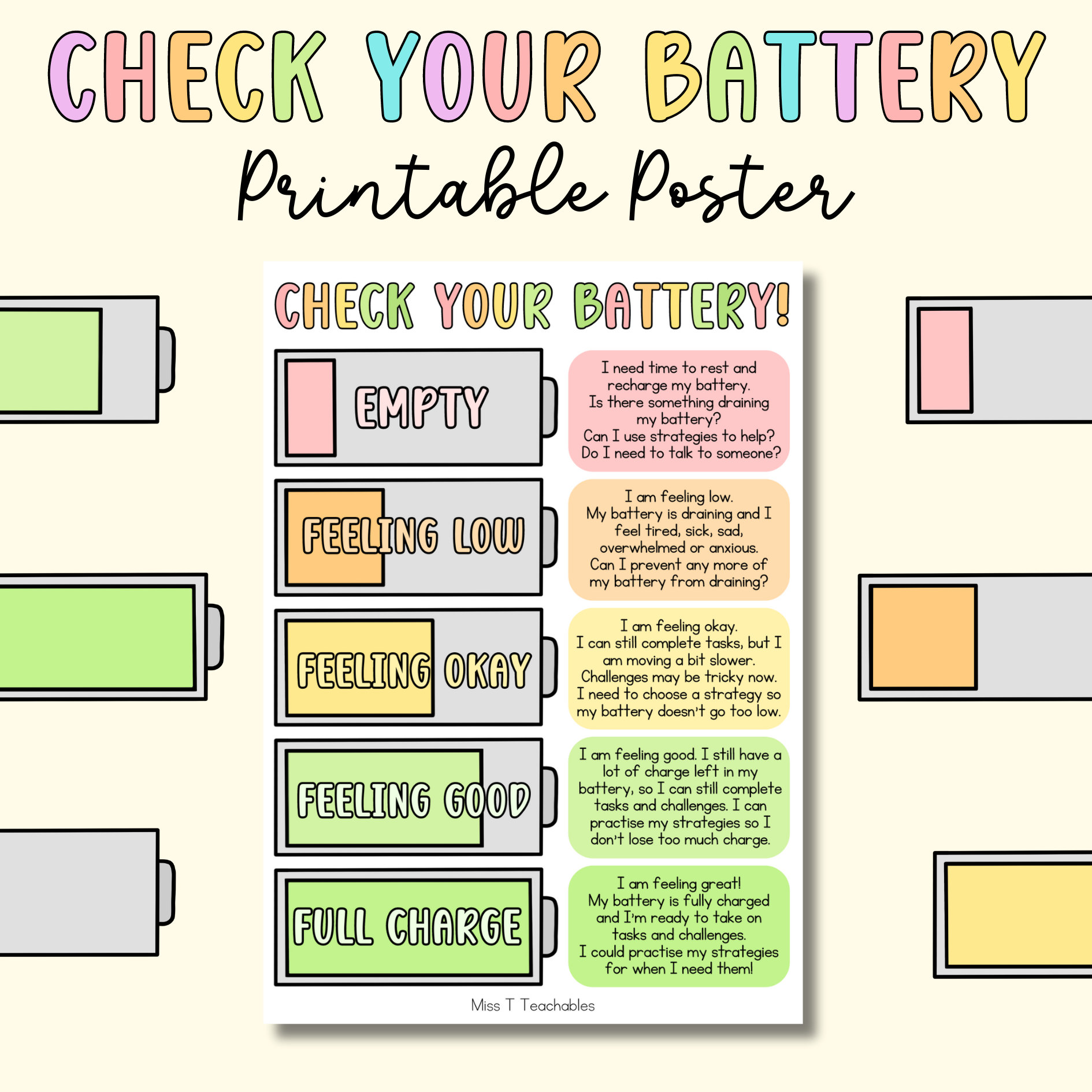 CHECK YOUR BATTERY
Printable Poster

CHECK YOUR BATTERY!

EMPTY

I need time to rest and recharge my battery. Is there something draining my battery? Can I use strategies to help? Do I need to talk to someone?

FEELING LOW

I am feeling low. My battery is draining and I feel tired, sick, sad, overwhelmed or anxious. Can I prevent any more of my battery from draining?

FEELING OKAY

I am feeling okay. I can still complete tasks, but I am moving a bit slower. Challenges may be tricky now. I need to choose a strategy so my battery doesn't go too low.

FEELING GOOD

I am feeling good. I still have a lot of charge left in my battery, so I can still complete tasks and challenges. I can practise my strategies so I don't lose too much charge.

FULL CHARGE

I am feeling great! My battery is fully charged and I'm ready to take on tasks and challenges. I could practise my strategies for when I need them!

Miss T Teachables