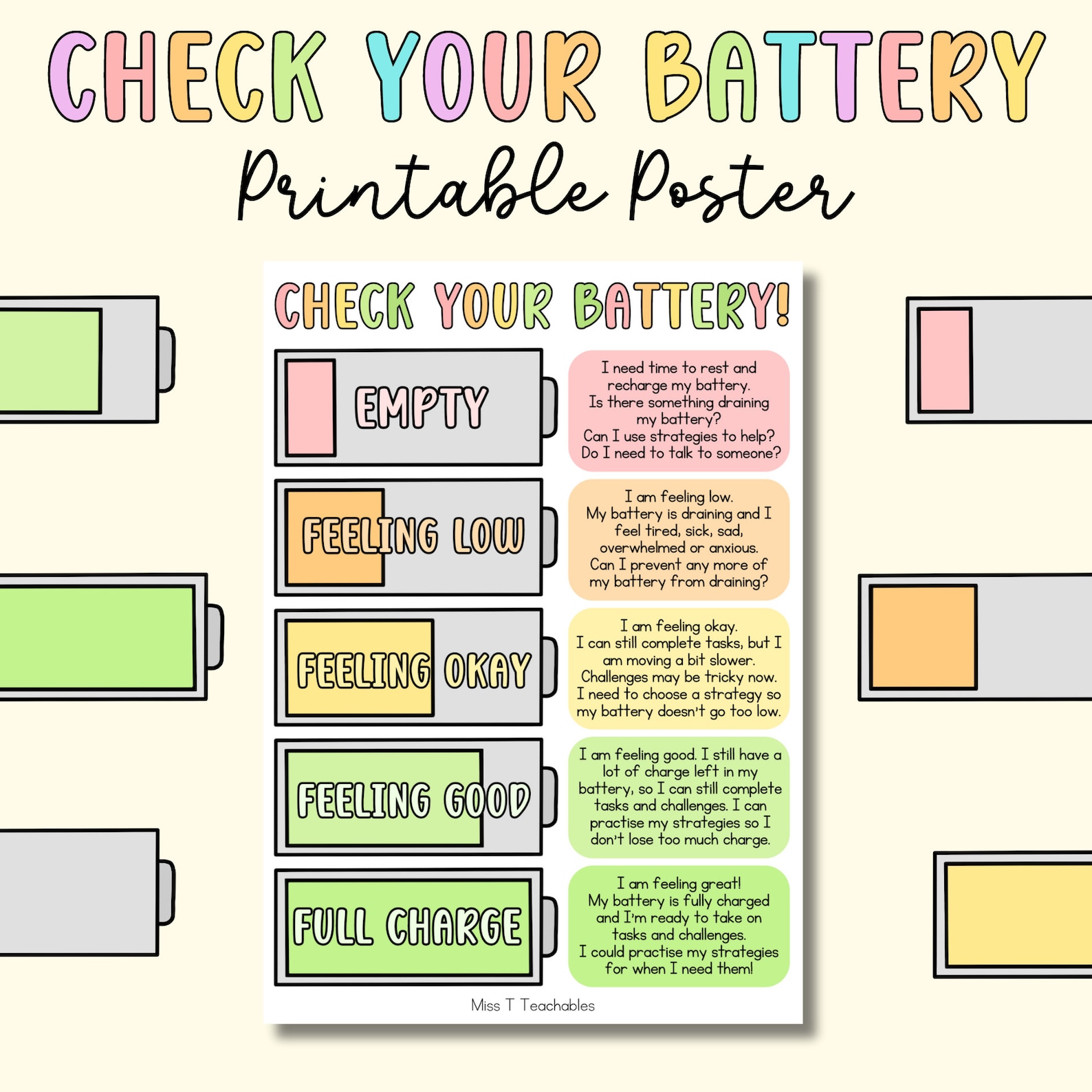 CHECK YOUR BATTERY
Printable Poster

CHECK YOUR BATTERY!

EMPTY

I need time to rest and recharge my battery.
Is there something draining my battery?
Can I use strategies to help?
Do I need to talk to someone?

FEELING LOW

I am feeling low.
My battery is draining and I feel tired, sick, sad, overwhelmed or anxious.
Can I prevent any more of my battery from draining?

FEELING OKAY

I am feeling okay.
I can still complete tasks, but I am moving a bit slower.
Challenges may be tricky now.
I need to choose a strategy so my battery doesn't go too low.

FEELING GOOD

I am feeling good. I still have a lot of charge left in my battery, so I can still complete tasks and challenges. I can practise my strategies so I don't lose too much charge.

FULL CHARGE

I am feeling great!
My battery is fully charged and I'm ready to take on tasks and challenges.
I could practise my strategies for when I need them!

Miss T Teachables