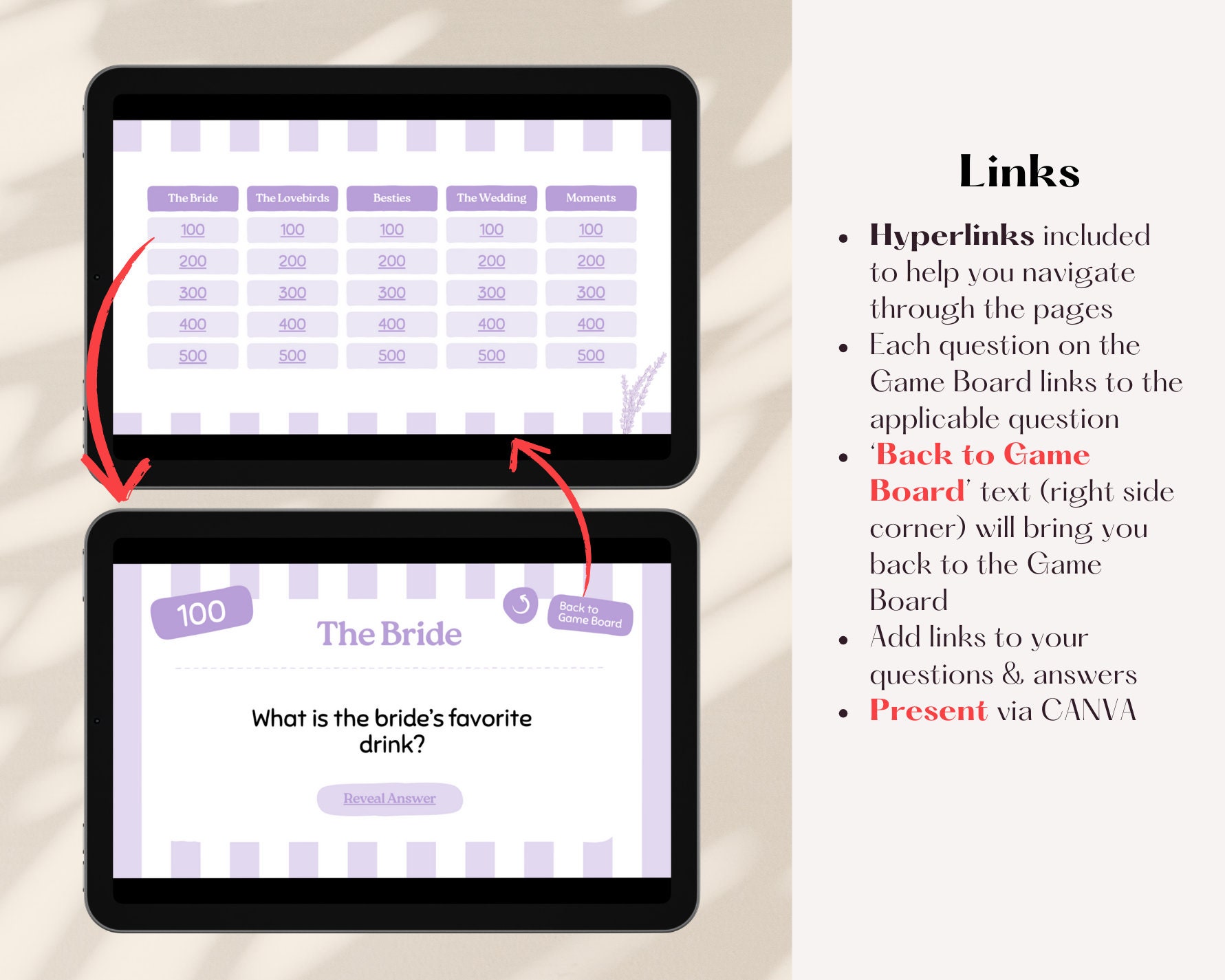 | The Bride | The Lovebirds | Besties | The Wedding | Moments |
|---|---|---|---|---|
| 100 | 100 | 100 | 100 | 100 |
| 200 | 200 | 200 | 200 | 200 |
| 300 | 300 | 300 | 300 | 300 |
| 400 | 400 | 400 | 400 | 400 |
| 500 | 500 | 500 | 500 | 500 |

100

The Bride

Back to Game Board

What is the bride's favorite drink?

Reveal Answer

Links

• Hyperlinks included to help you navigate through the pages
• Each question on the Game Board links to the applicable question
• 'Back to Game Board' text (right side corner) will bring you back to the Game Board
• Add links to your questions & answers
• Present via CANVA