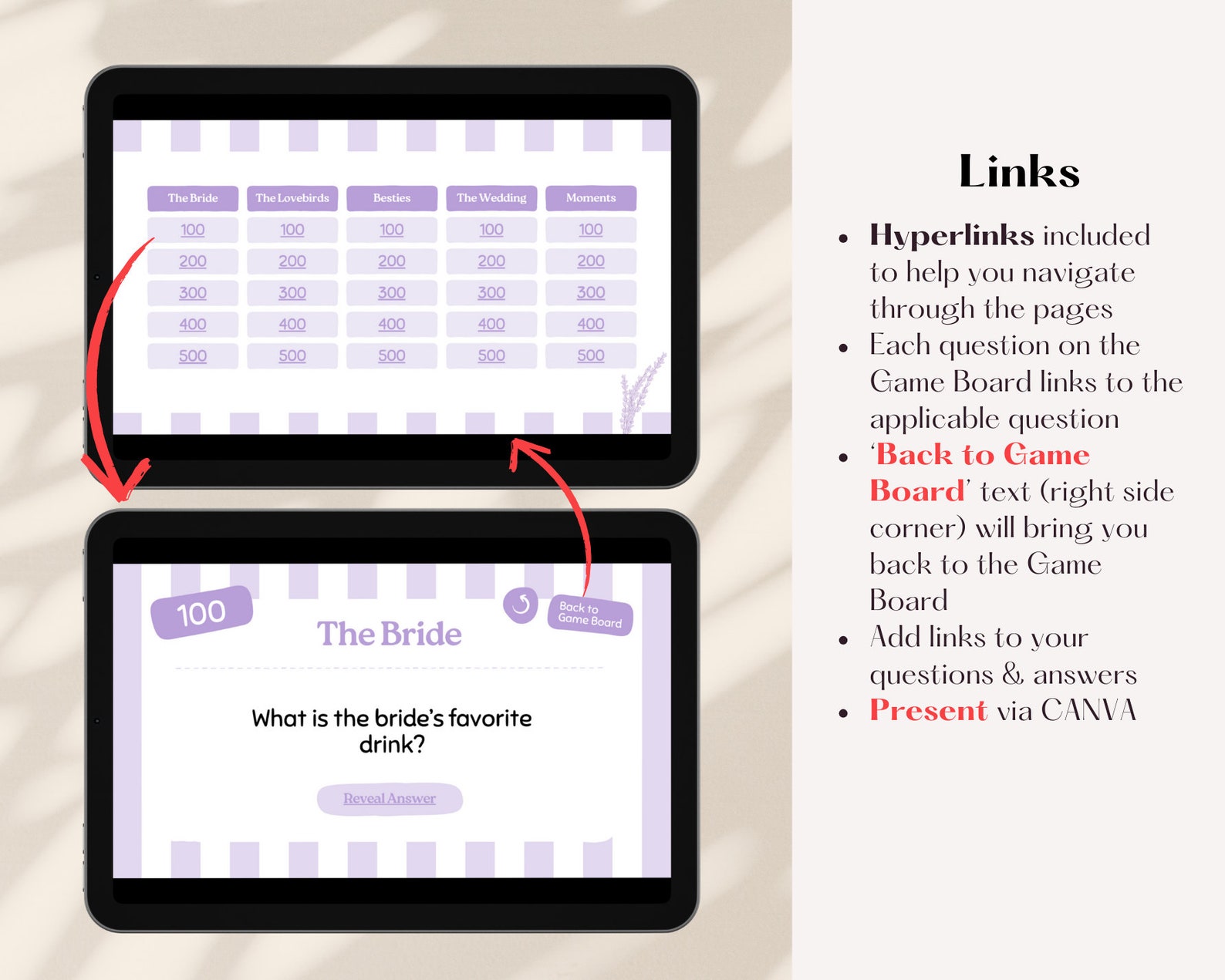 | The Bride | The Lovebirds | Besties | The Wedding | Moments |
|---|---|---|---|---|
| 100 | 100 | 100 | 100 | 100 |
| 200 | 200 | 200 | 200 | 200 |
| 300 | 300 | 300 | 300 | 300 |
| 400 | 400 | 400 | 400 | 400 |
| 500 | 500 | 500 | 500 | 500 |

100

The Bride

Back to Game Board

What is the bride's favorite drink?

Reveal Answer

Links

• Hyperlinks included to help you navigate through the pages
• Each question on the Game Board links to the applicable question
• 'Back to Game Board' text (right side corner) will bring you back to the Game Board
• Add links to your questions & answers
• Present via CANVA