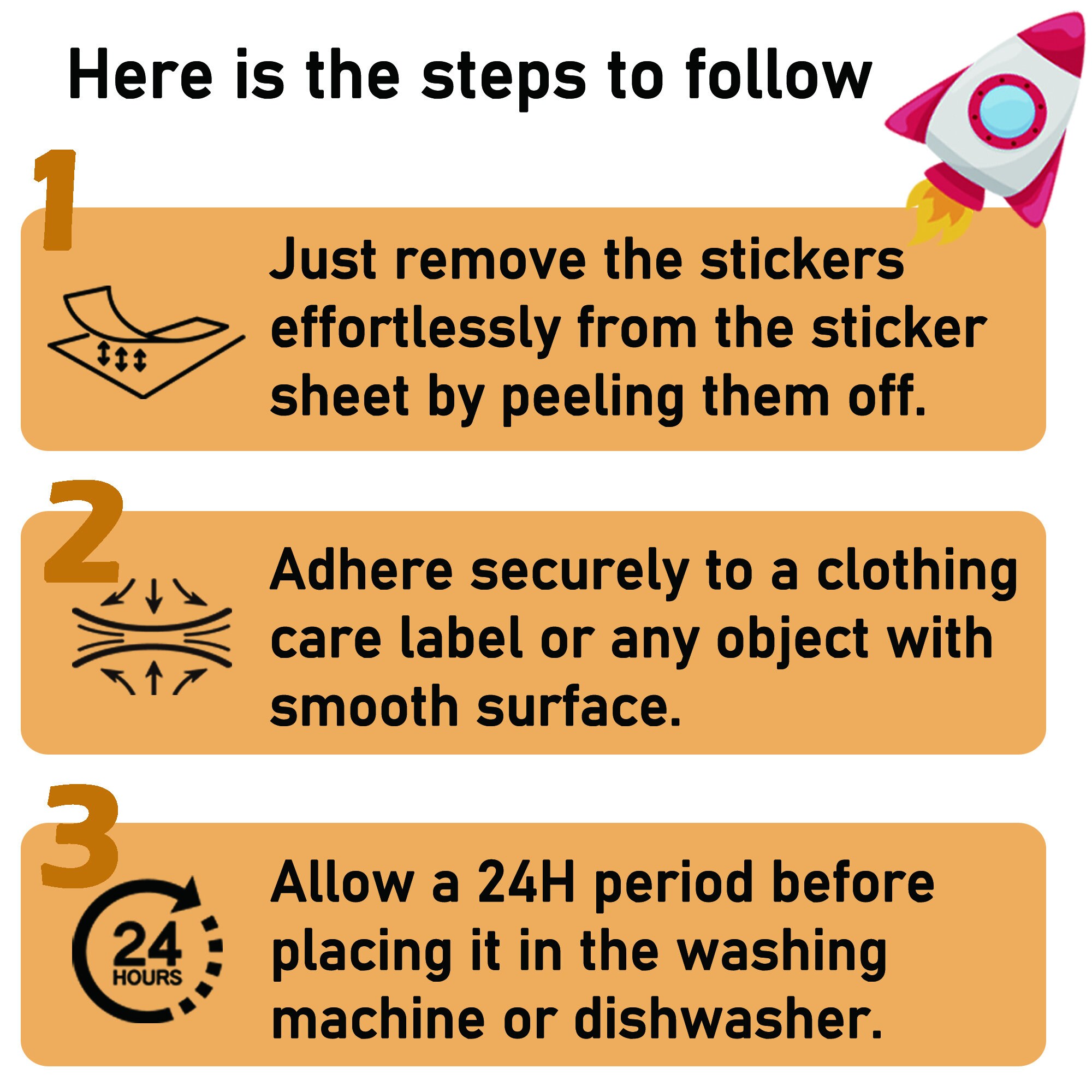 Here is the steps to follow

1

Just remove the stickers effortlessly from the sticker sheet by peeling them off.

2

Adhere securely to a clothing care label or any object with smooth surface.

3

24 HOURS

Allow a 24H period before placing it in the washing machine or dishwasher.