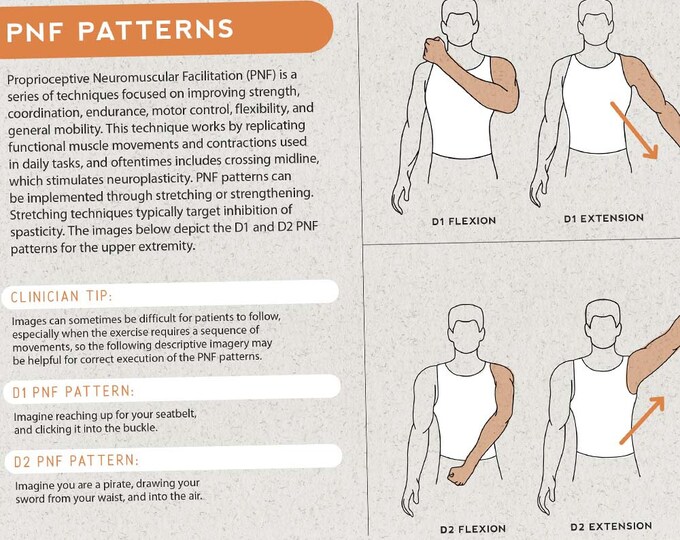 PNF PATTERNS

Proprioceptive Neuromuscular Facilitation (PNF) is a series of techniques focused on improving strength, coordination, endurance, motor control, flexibility, and general mobility. This technique works by replicating functional muscle movements and contractions used in daily tasks, and oftentimes includes crossing midline, which stimulates neuroplasticity. PNF patterns can be implemented through stretching or strengthening. Stretching techniques typically target inhibition of spasticity. The images below depict the D1 and D2 PNF patterns for the upper extremity.

CLINICIAN TIP:

Images can sometimes be difficult for patients to follow, especially when the exercise requires a sequence of movements, so the following descriptive imagery may be helpful for correct execution of the PNF patterns.

D1 PNF PATTERN:

Imagine reaching up for your seatbelt, and clicking it into the buckle.

D2 PNF PATTERN:

Imagine you are a pirate, drawing your sword from your waist, and into the air.

D1 FLEXION

D1 EXTENSION

D2 FLEXION

D2 EXTENSION