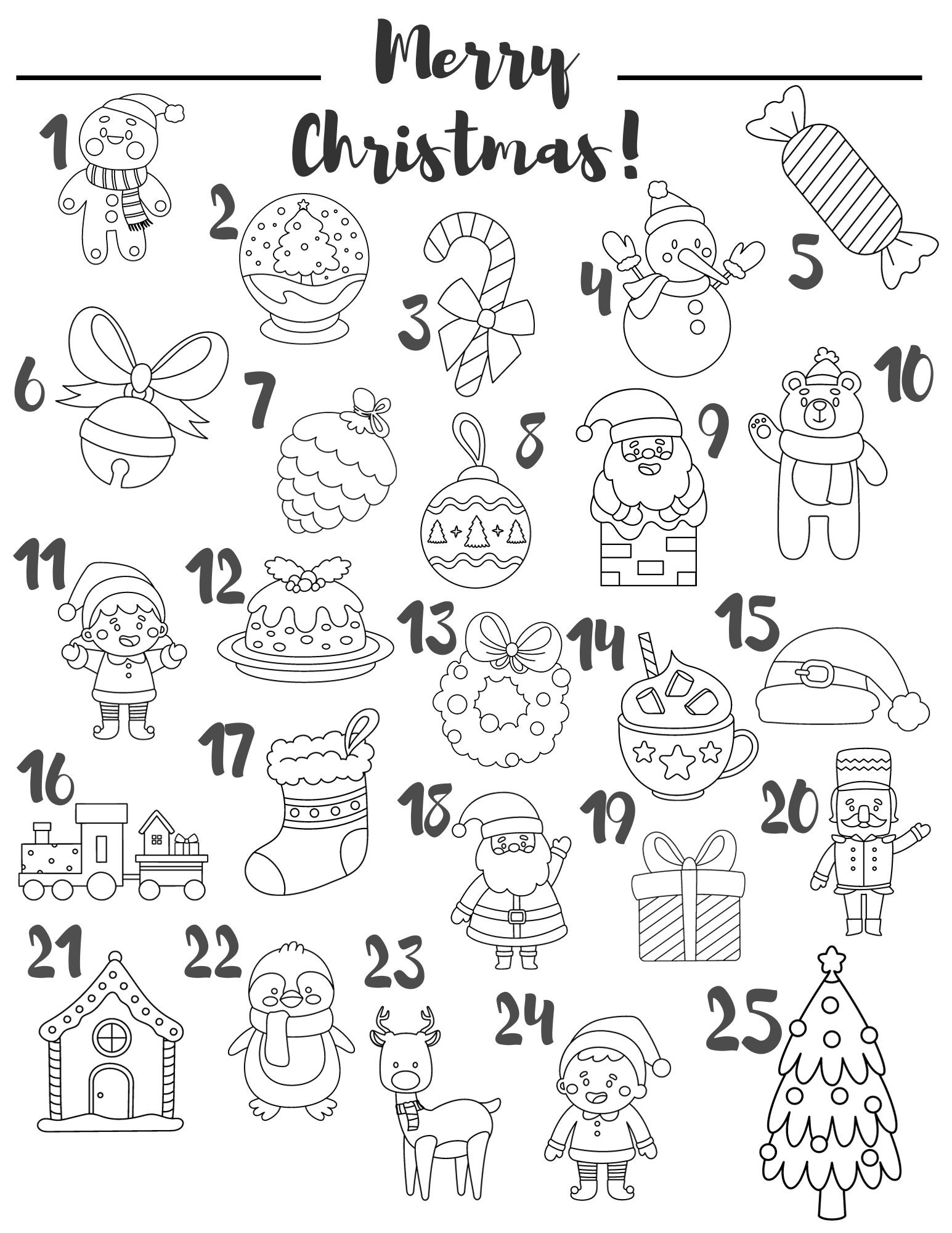 Merry Christmas!

1
2
3
4
5
6
7
8
9
10
11
12
13
14
15
16
17
18
19
20
21
22
23
24
25