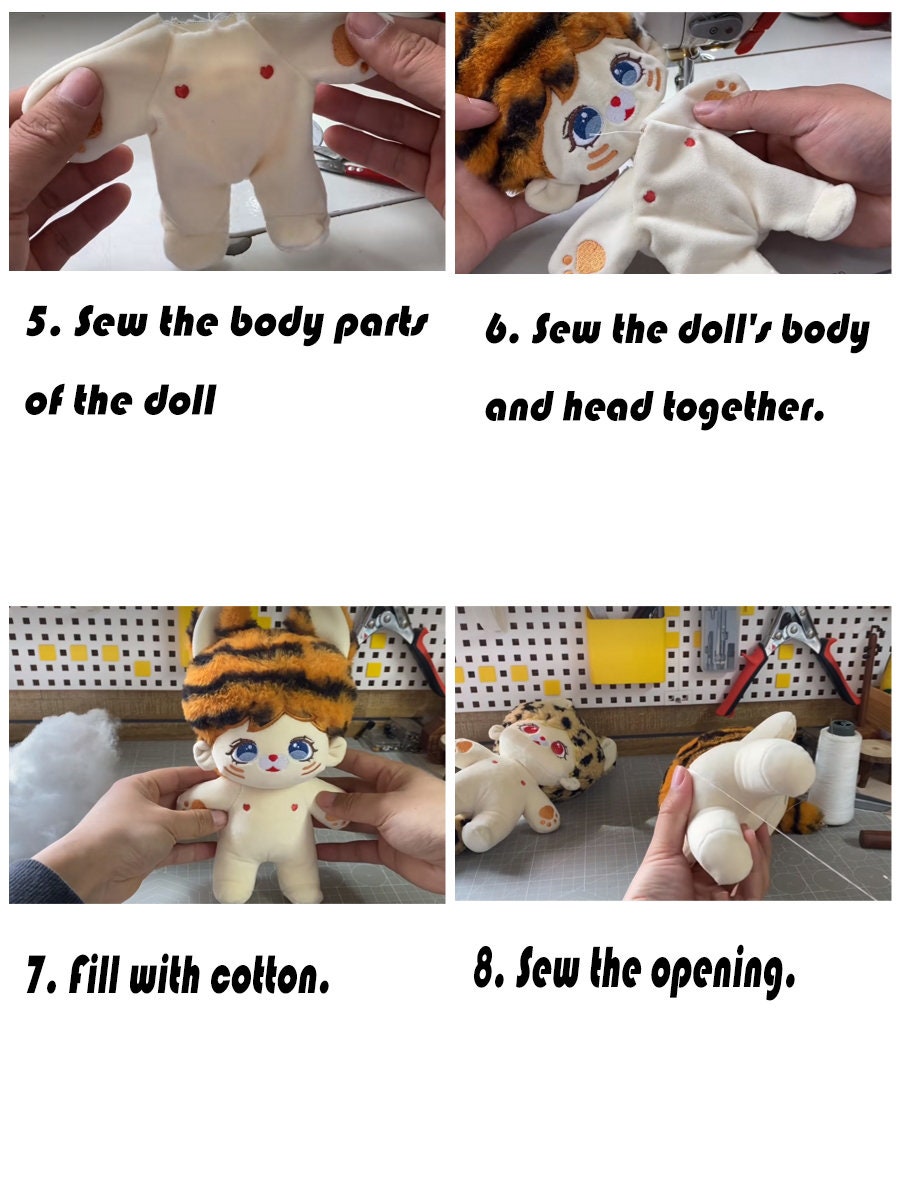 5. Sew the body parts of the doll

6. Sew the doll's body and head together.

7. Fill with cotton.

8. Sew the opening.