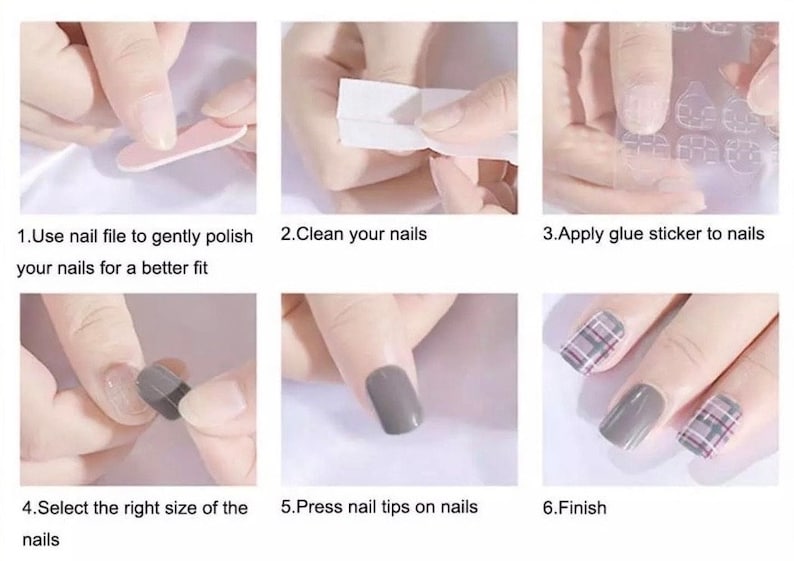 1.Use nail file to gently polish your nails for a better fit

2.Clean your nails

3.Apply glue sticker to nails

4.Select the right size of the nails

5.Press nail tips on nails

6.Finish