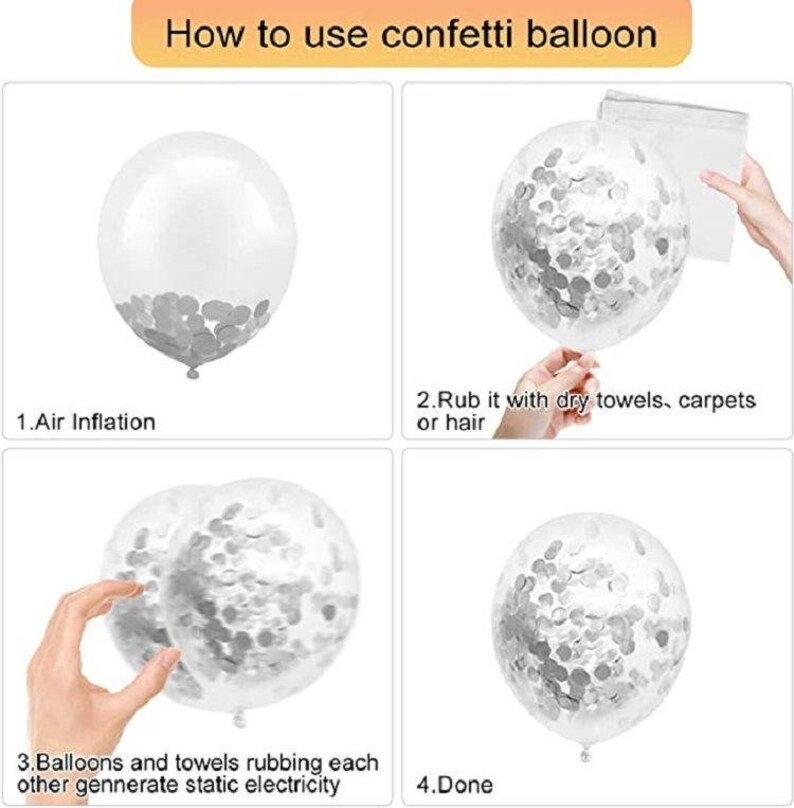 How to use confetti balloon

1.Air Inflation

2.Rub it with dry towels、carpets or hair

3.Balloons and towels rubbing each other gennerate static electricity

4.Done