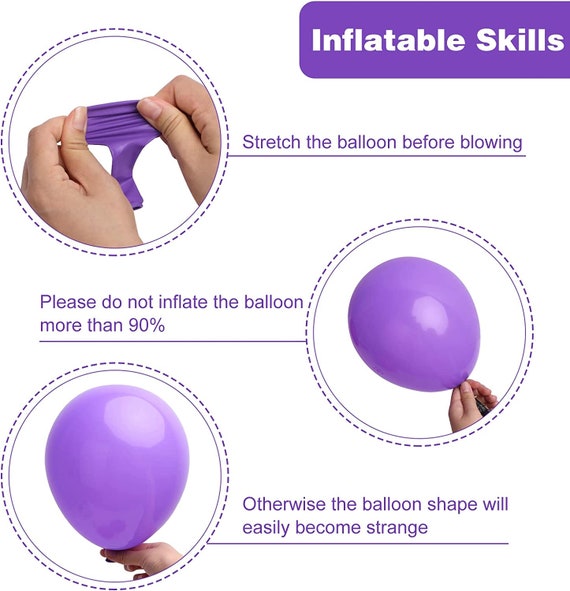 Inflatable Skills

Stretch the balloon before blowing

Please do not inflate the balloon more than 90%

Otherwise the balloon shape will easily become strange