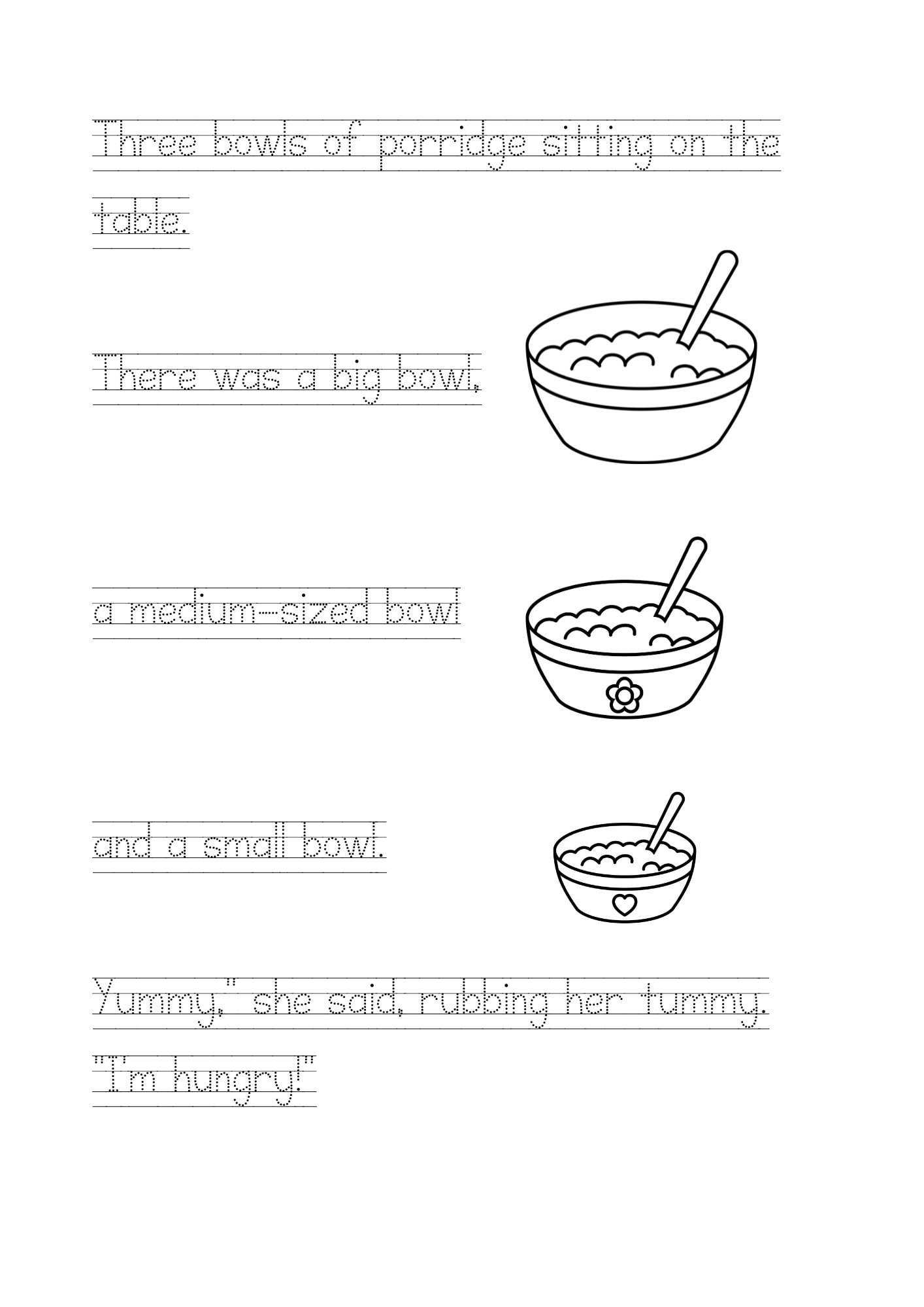 Three bowls of porridge sitting on the table.

There was a big bowl,

a medium-sized bowl

and a small bowl.

Yummy," she said, rubbing her tummy. "I'm hungry!"