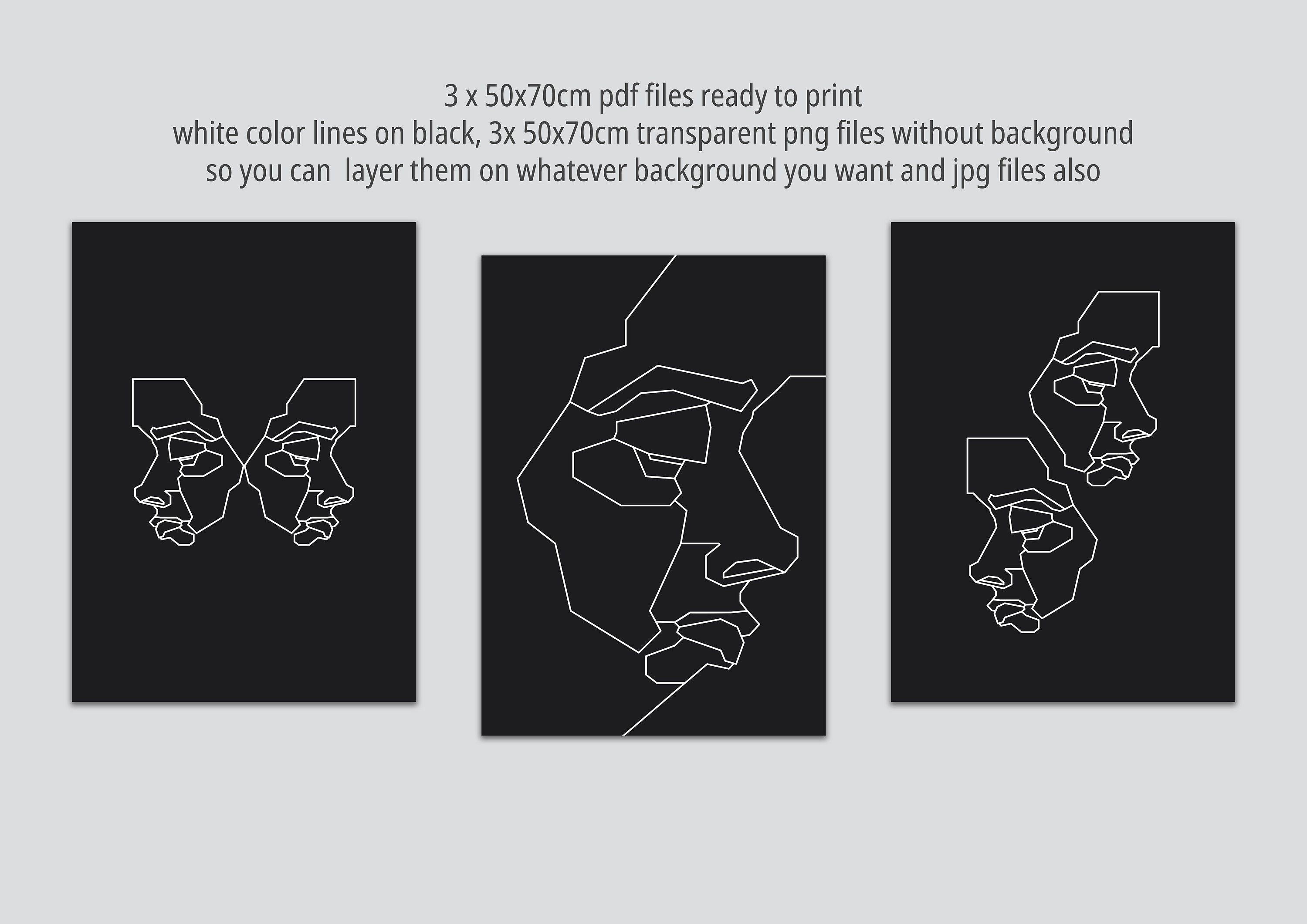 3 x 50x70cm pdf files ready to print
white color lines on black, 3x 50x70cm transparent png files without background
so you can  layer them on whatever background you want and jpg files also