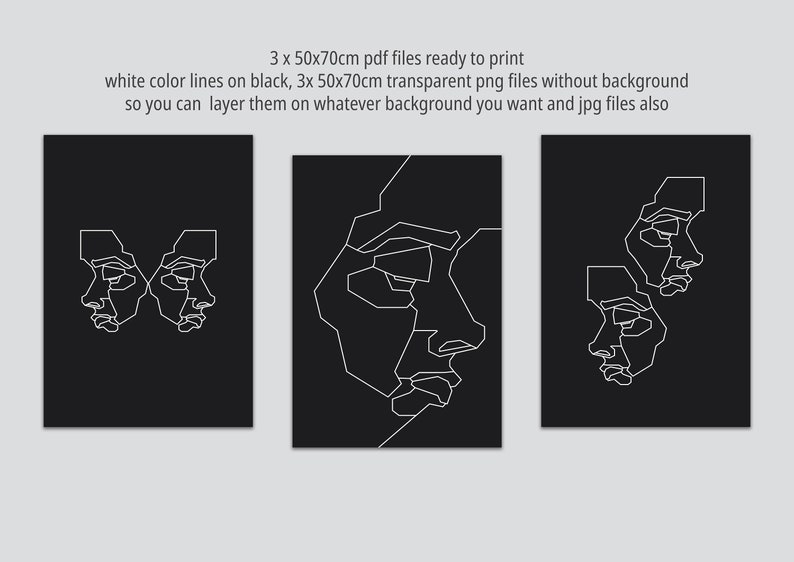 3 x 50x70cm pdf files ready to print
white color lines on black, 3x 50x70cm transparent png files without background
so you can layer them on whatever background you want and jpg files also