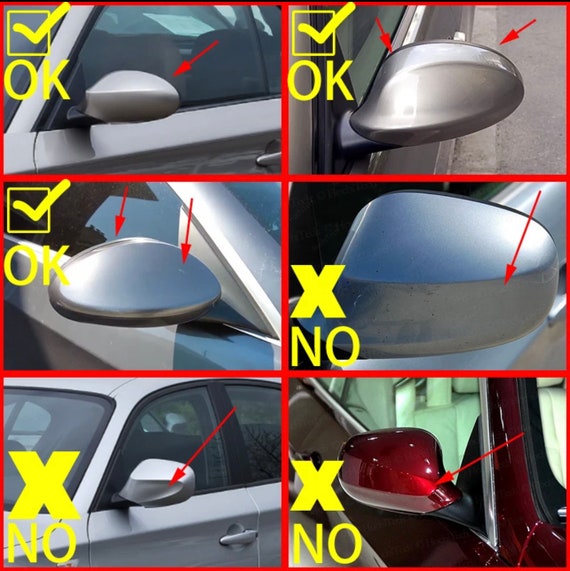 OK

OK

OK

X
NO

X
NO

X
NO