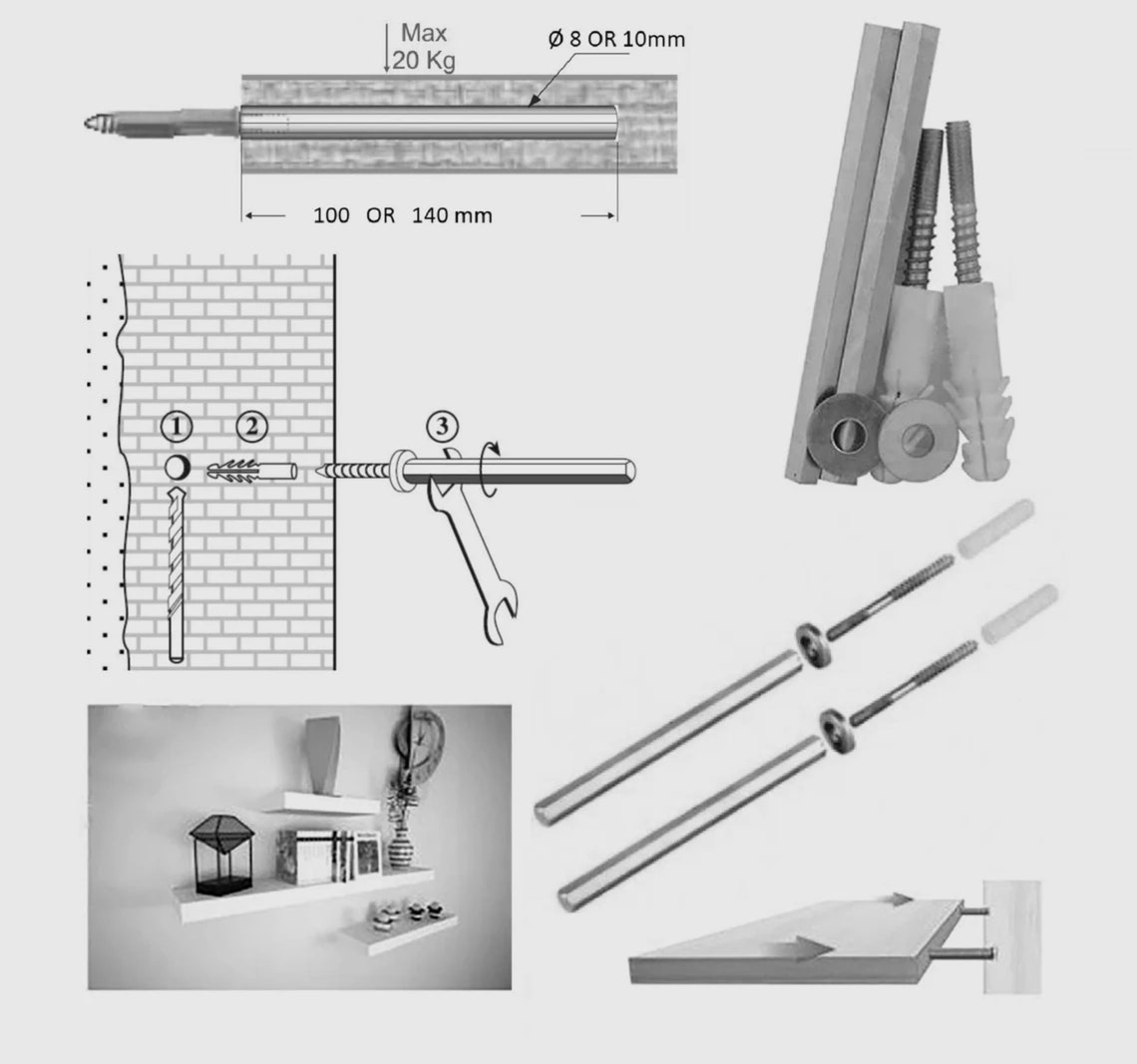 Max
20 Kg
Ø 8 OR 10mm
100 OR 140 mm
1
2
3