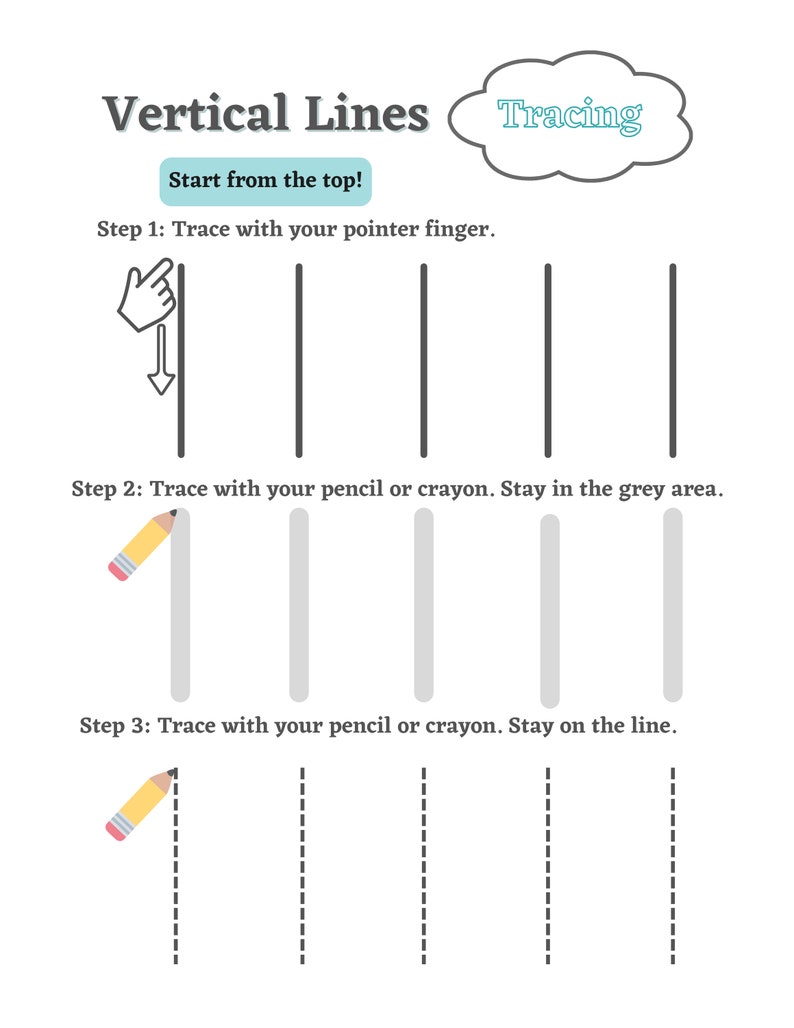 Vertical Lines

Tracing

Start from the top!

Step 1: Trace with your pointer finger.

Step 2: Trace with your pencil or crayon. Stay in the grey area.

Step 3: Trace with your pencil or crayon. Stay on the line.