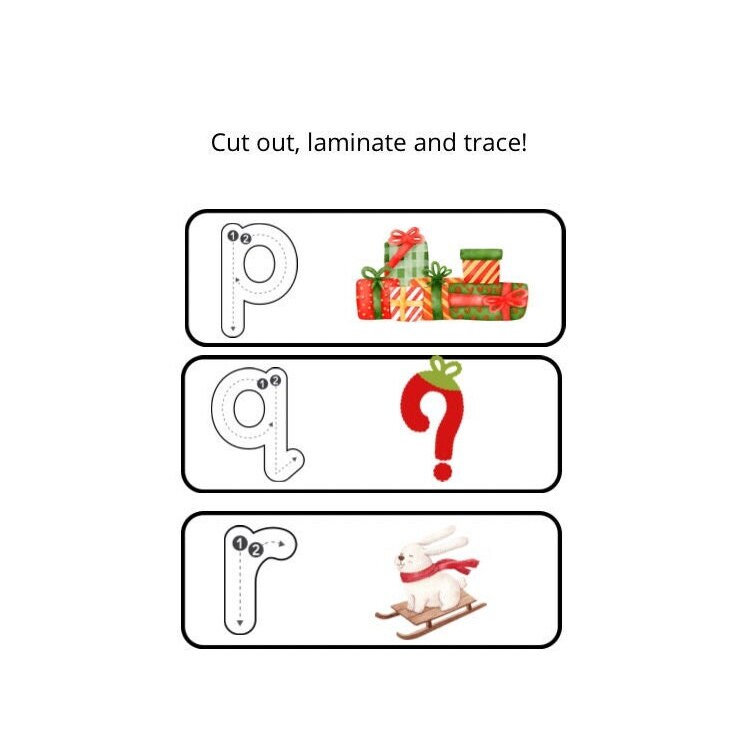 Cut out, laminate and trace!

1 2 p

1 2 q

?

1 2 r