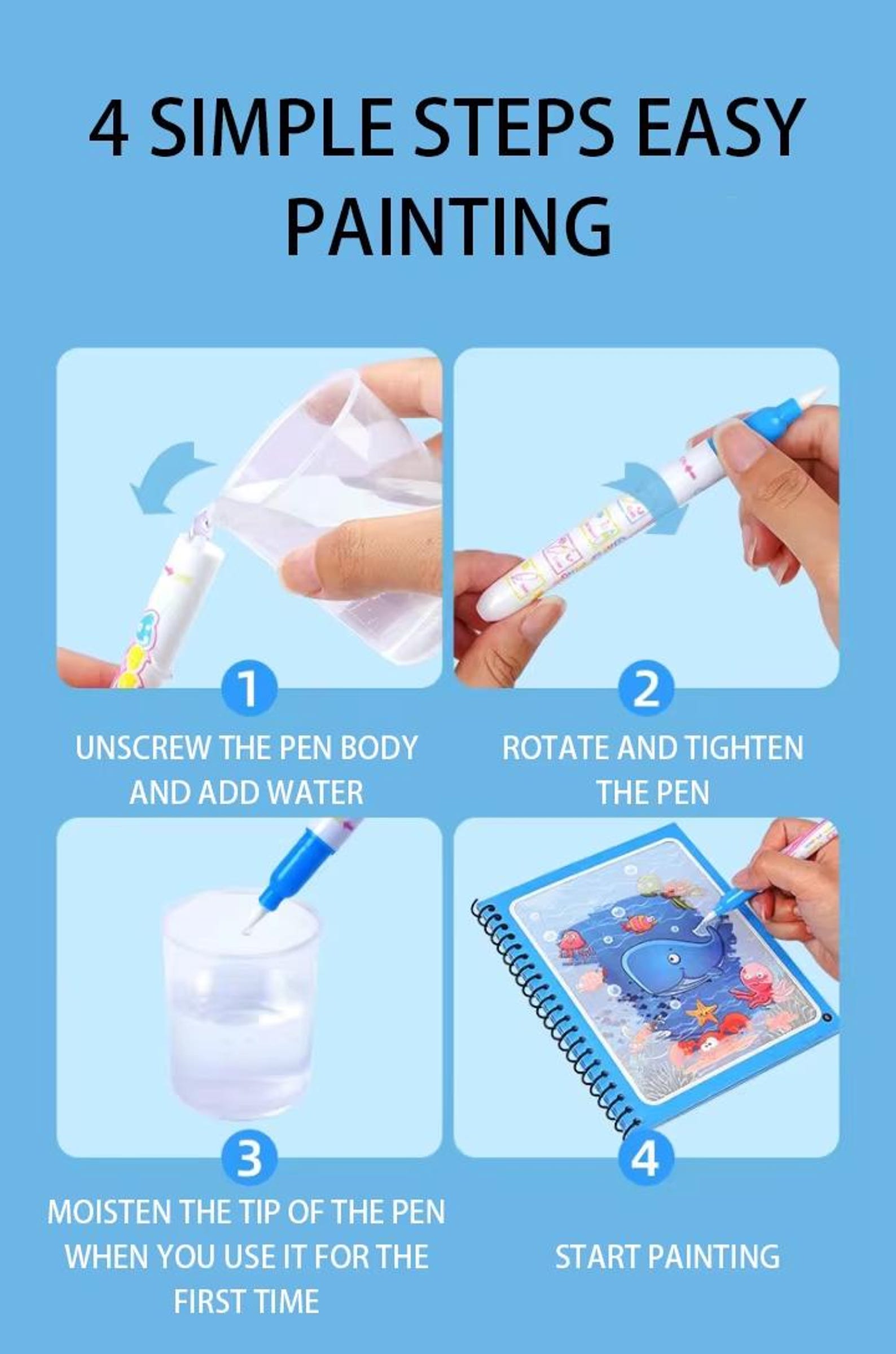 4 SIMPLE STEPS EASY PAINTING

1

UNSCREW THE PEN BODY AND ADD WATER

2

ROTATE AND TIGHTEN THE PEN

3

MOISTEN THE TIP OF THE PEN WHEN YOU USE IT FOR THE FIRST TIME

4

START PAINTING