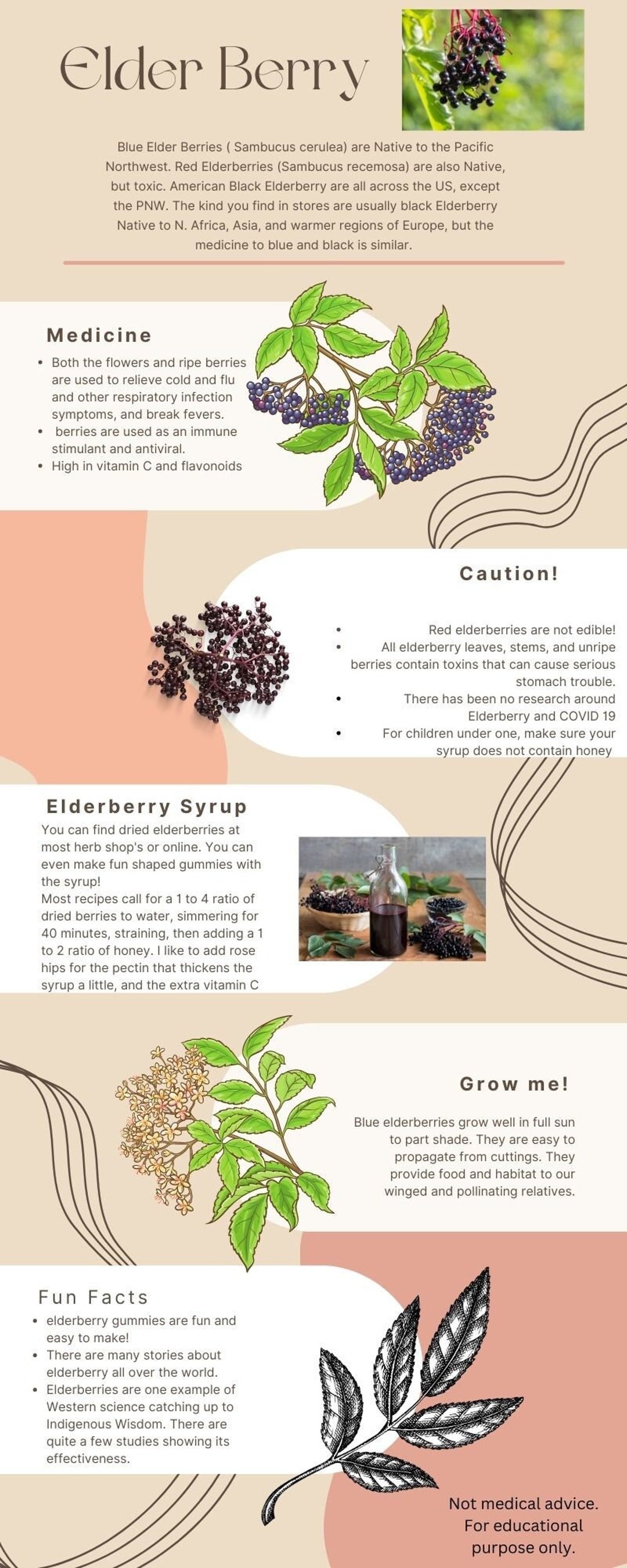 Elder Berry

Blue Elder Berries ( Sambucus cerulea) are Native to the Pacific Northwest. Red Elderberries (Sambucus recemosa) are also Native, but toxic. American Black Elderberry are all across the US, except the PNW. The kind you find in stores are usually black Elderberry Native to N. Africa, Asia, and warmer regions of Europe, but the medicine to blue and black is similar.

Medicine

- Both the flowers and ripe berries are used to relieve cold and flu and other respiratory infection symptoms, and break fevers.
- berries are used as an immune stimulant and antiviral.
- High in vitamin C and flavonoids

Caution!

- Red elderberries are not edible!
- All elderberry leaves, stems, and unripe berries contain toxins that can cause serious stomach trouble.
- There has been no research around Elderberry and COVID 19
- For children under one, make sure your syrup does not contain honey

Elderberry Syrup

You can find dried elderberries at most herb shop's or online. You can even make fun shaped gummies with the syrup!
Most recipes call for a 1 to 4 ratio of dried berries to water, simmering for 40 minutes, straining, then adding a 1 to 2 ratio of honey. I like to add rose hips for the pectin that thickens the syrup a little, and the extra vitamin C

Grow me!

Blue elderberries grow well in full sun to part shade. They are easy to propagate from cuttings. They provide food and habitat to our winged and pollinating relatives.

Fun Facts

- elderberry gummies are fun and easy to make!
- There are many stories about elderberry all over the world.
- Elderberries are one example of Western science catching up to Indigenous Wisdom. There are quite a few studies showing its effectiveness.

Not medical advice. For educational purpose only.