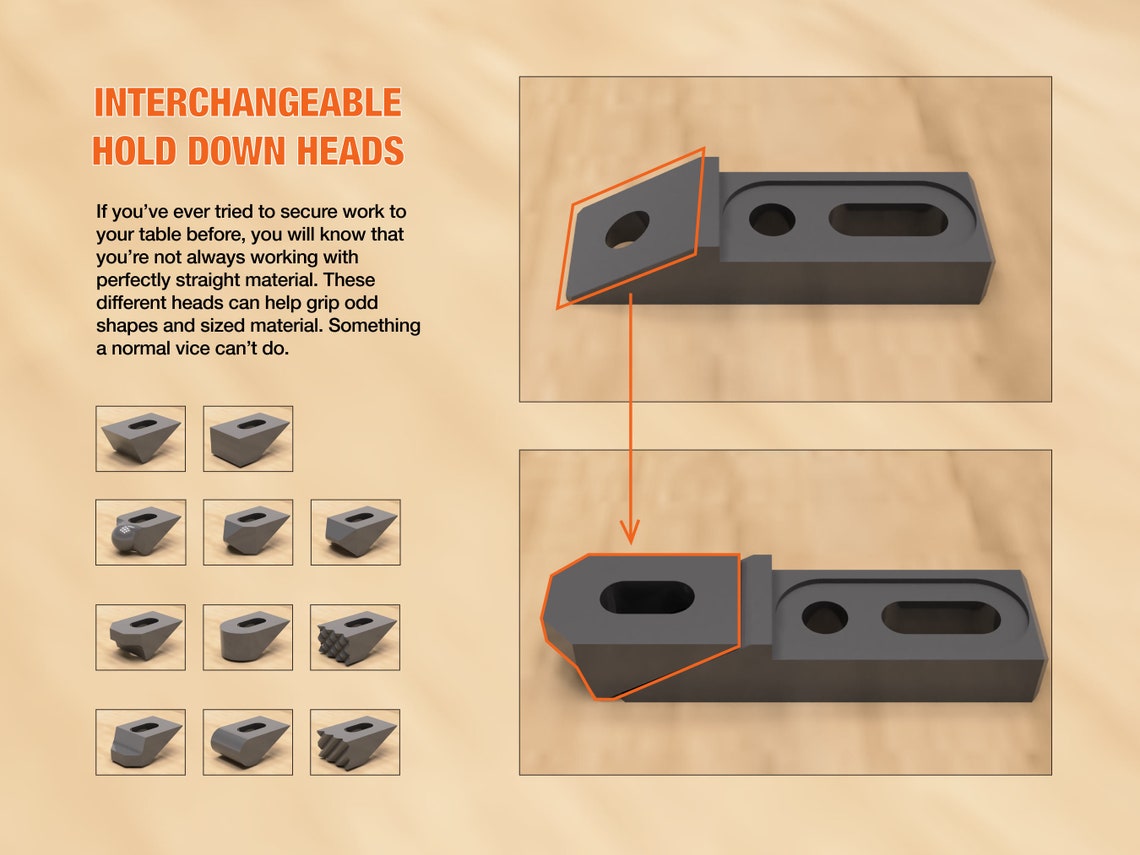 INTERCHANGEABLE HOLD DOWN HEADS

If you've ever tried to secure work to your table before, you will know that you're not always working with perfectly straight material. These different heads can help grip odd shapes and sized material. Something a normal vice can't do.