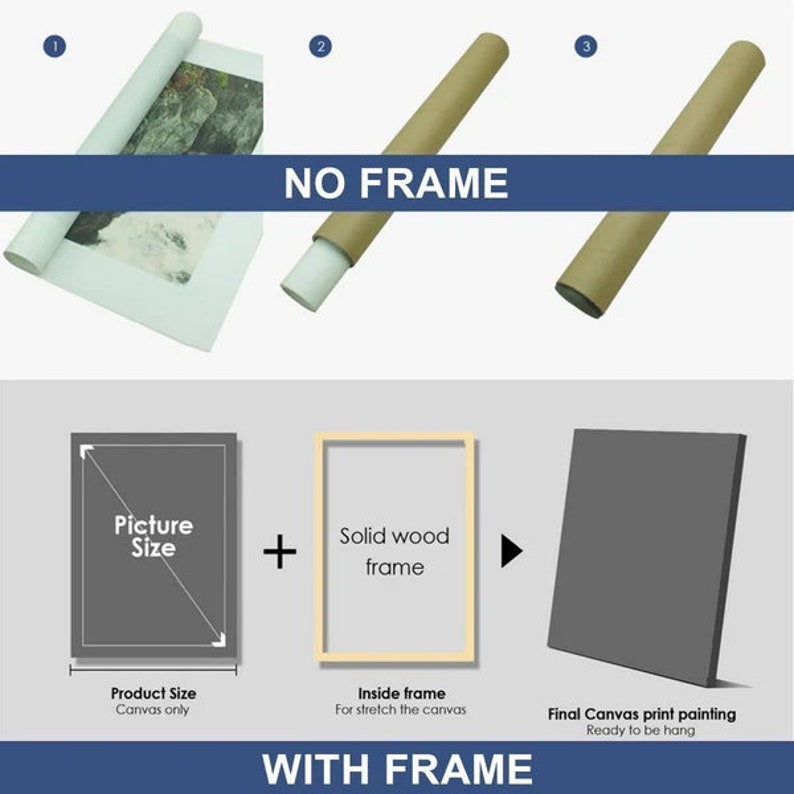 1 2 3

NO FRAME

Picture Size

+

Solid wood frame

Product Size
Canvas only

Inside frame
For stretch the canvas

Final Canvas print painting
Ready to be hang

WITH FRAME