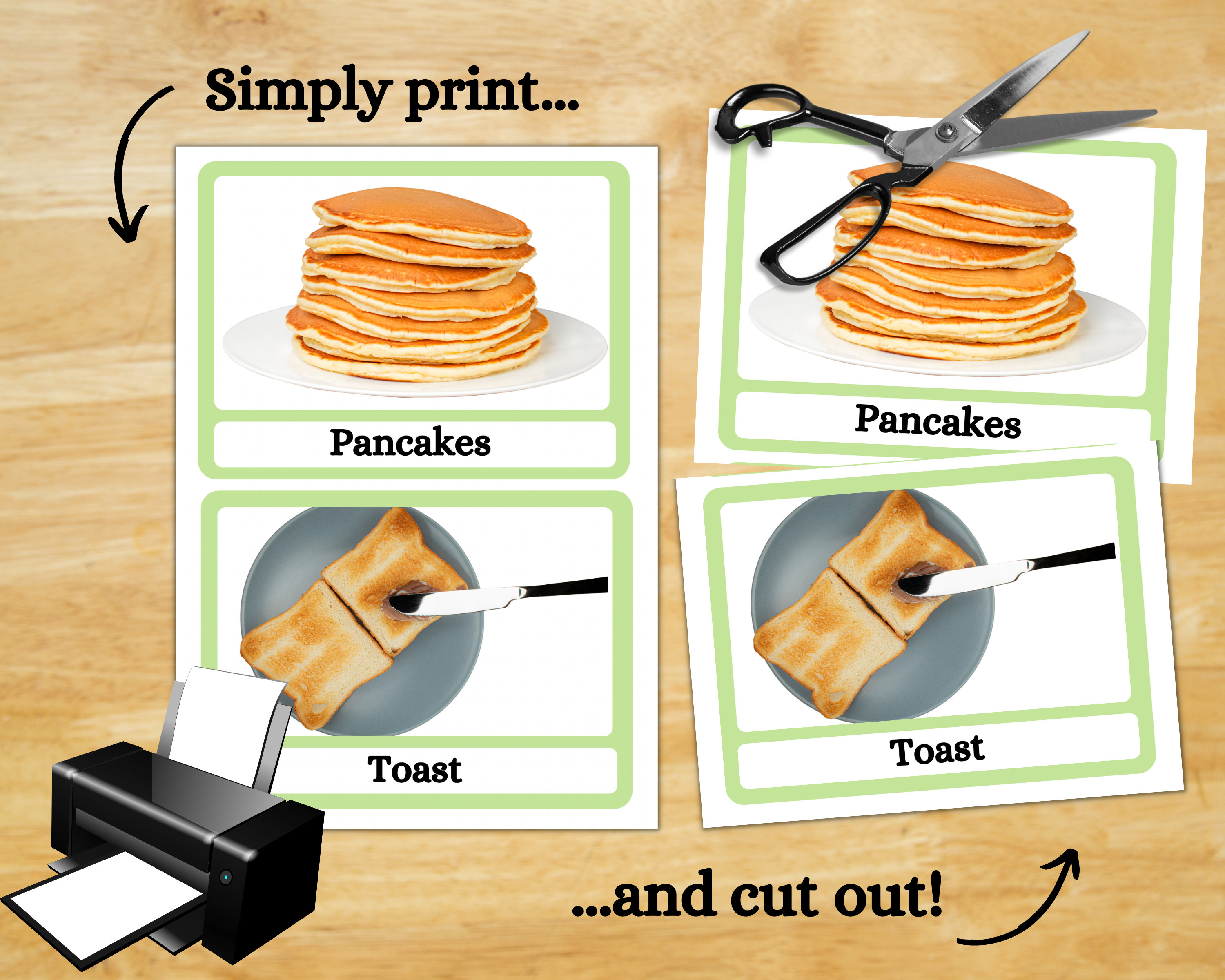 Simply print...

Pancakes

Toast

Pancakes

Toast

...and cut out!