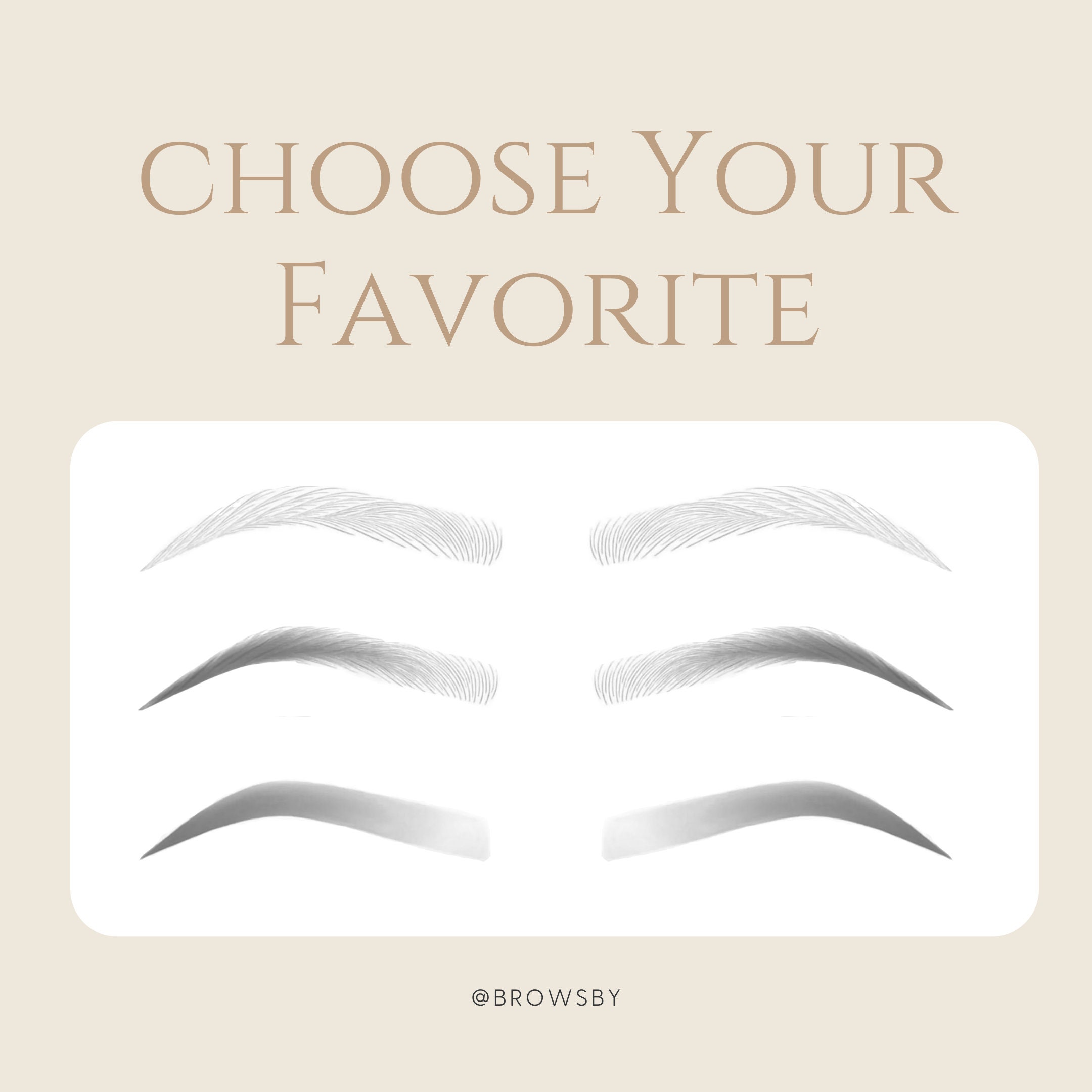 CHOOSE YOUR FAVORITE

@BROWSBY