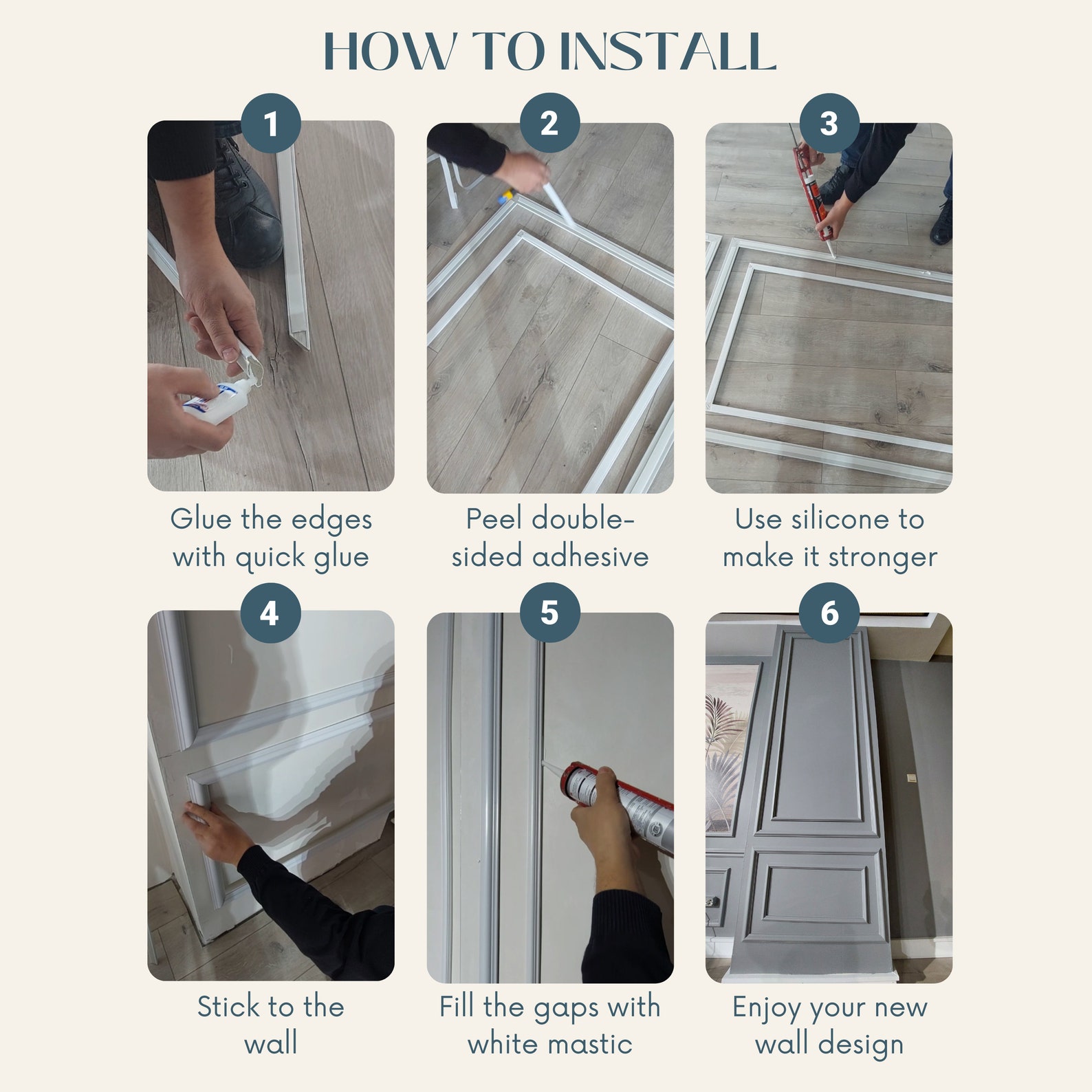 HOW TO INSTALL

1
Glue the edges with quick glue

2
Peel double-sided adhesive

3
Use silicone to make it stronger

4
Stick to the wall

5
Fill the gaps with white mastic

6
Enjoy your new wall design