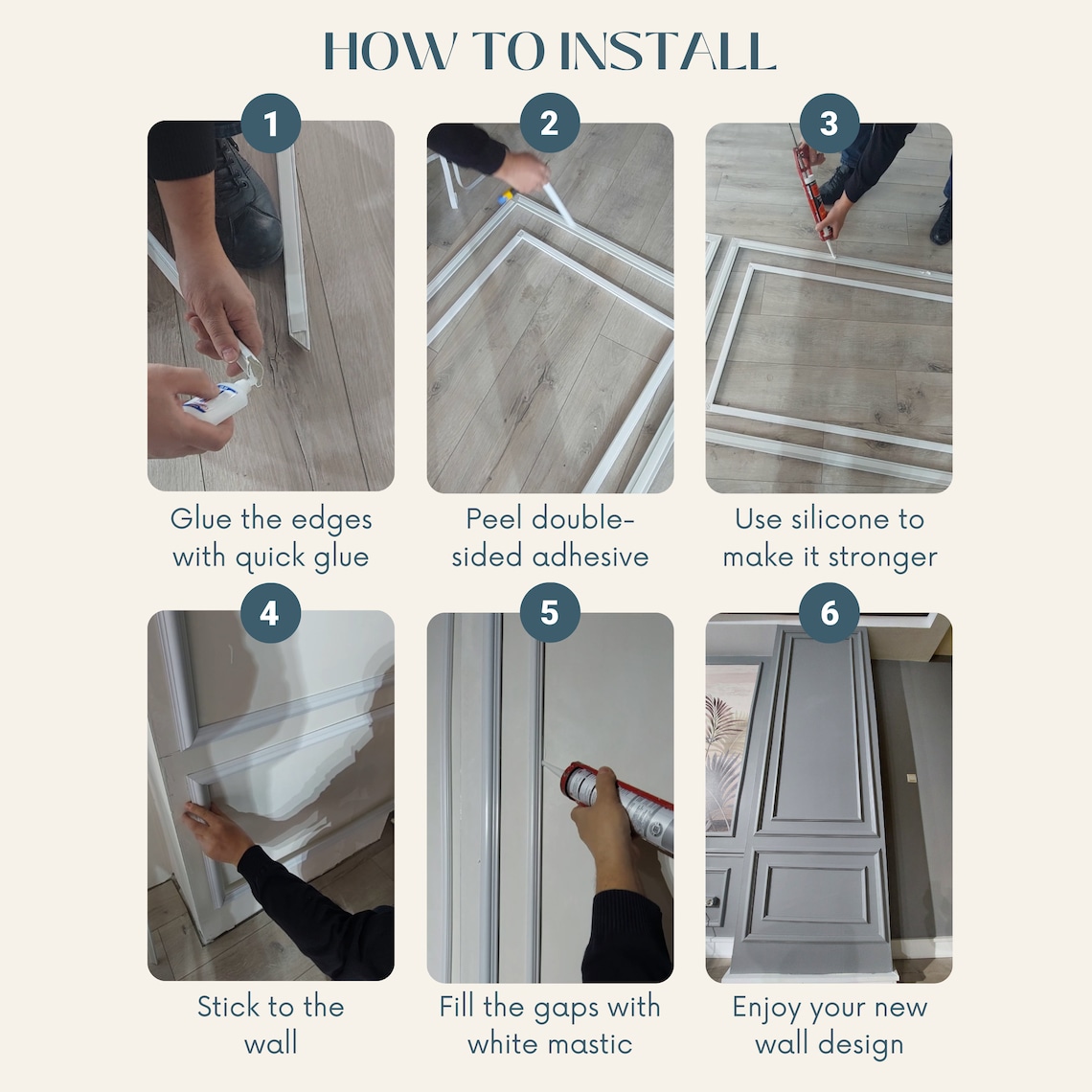 HOW TO INSTALL

1

Glue the edges with quick glue

2

Peel double-sided adhesive

3

Use silicone to make it stronger

4

Stick to the wall

5

Fill the gaps with white mastic

6

Enjoy your new wall design