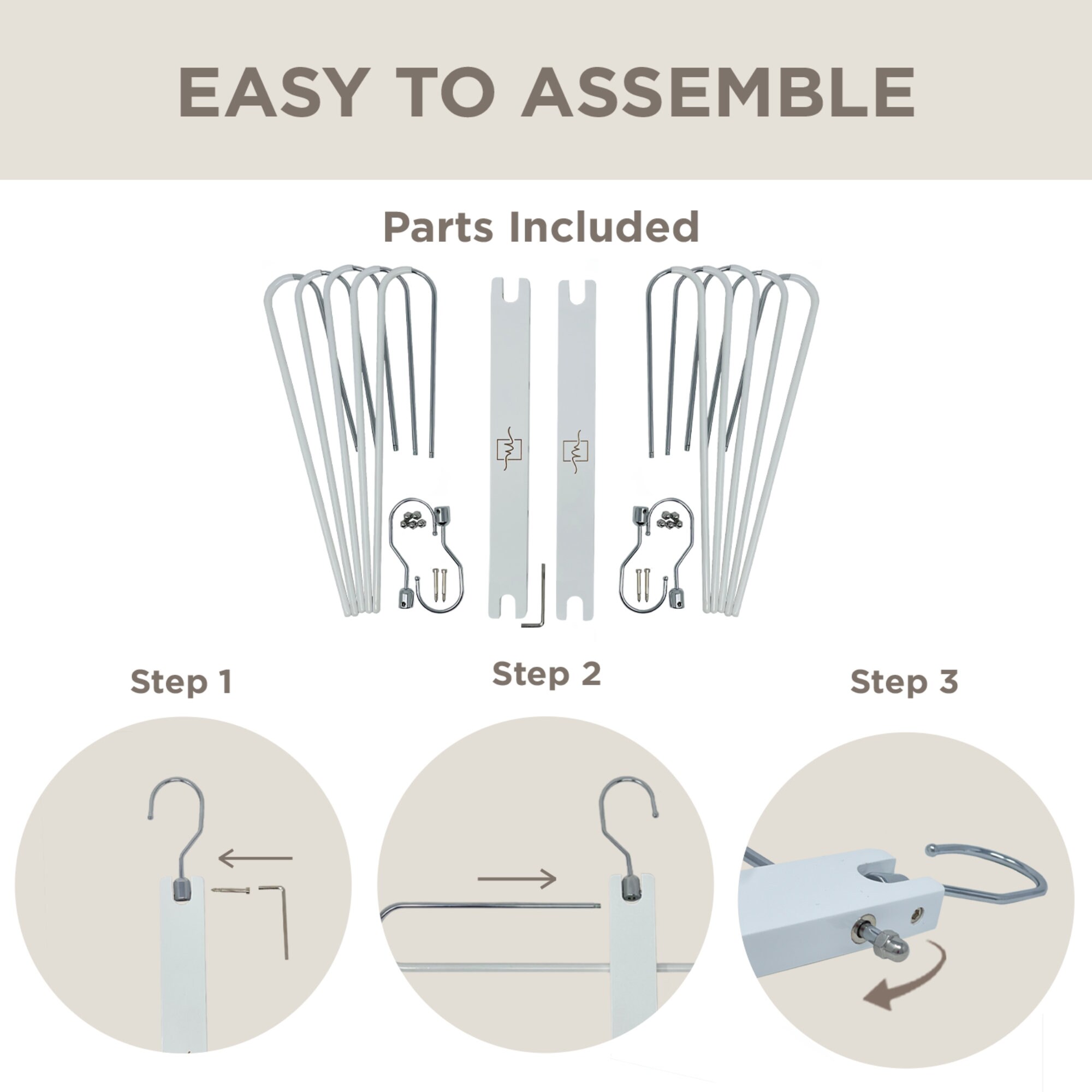 EASY TO ASSEMBLE

Parts Included

Step 1

Step 2

Step 3